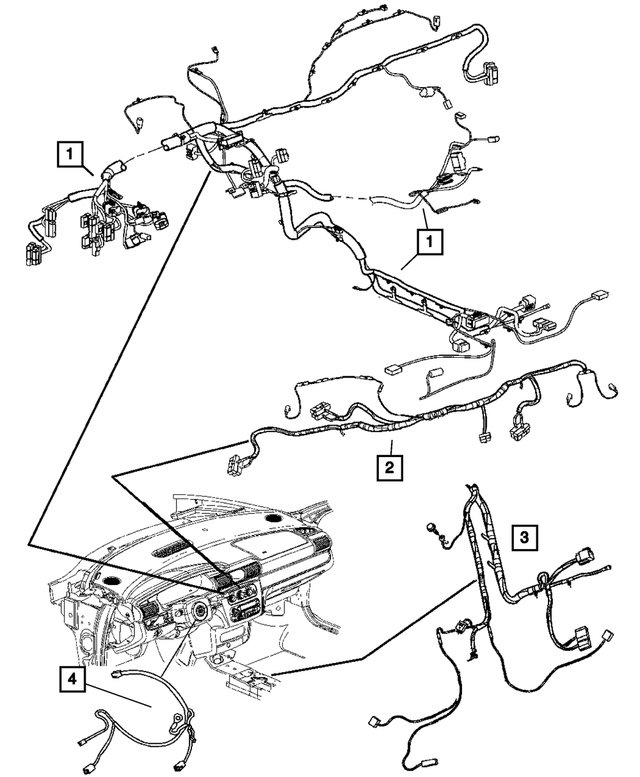 1
1
2
3
4