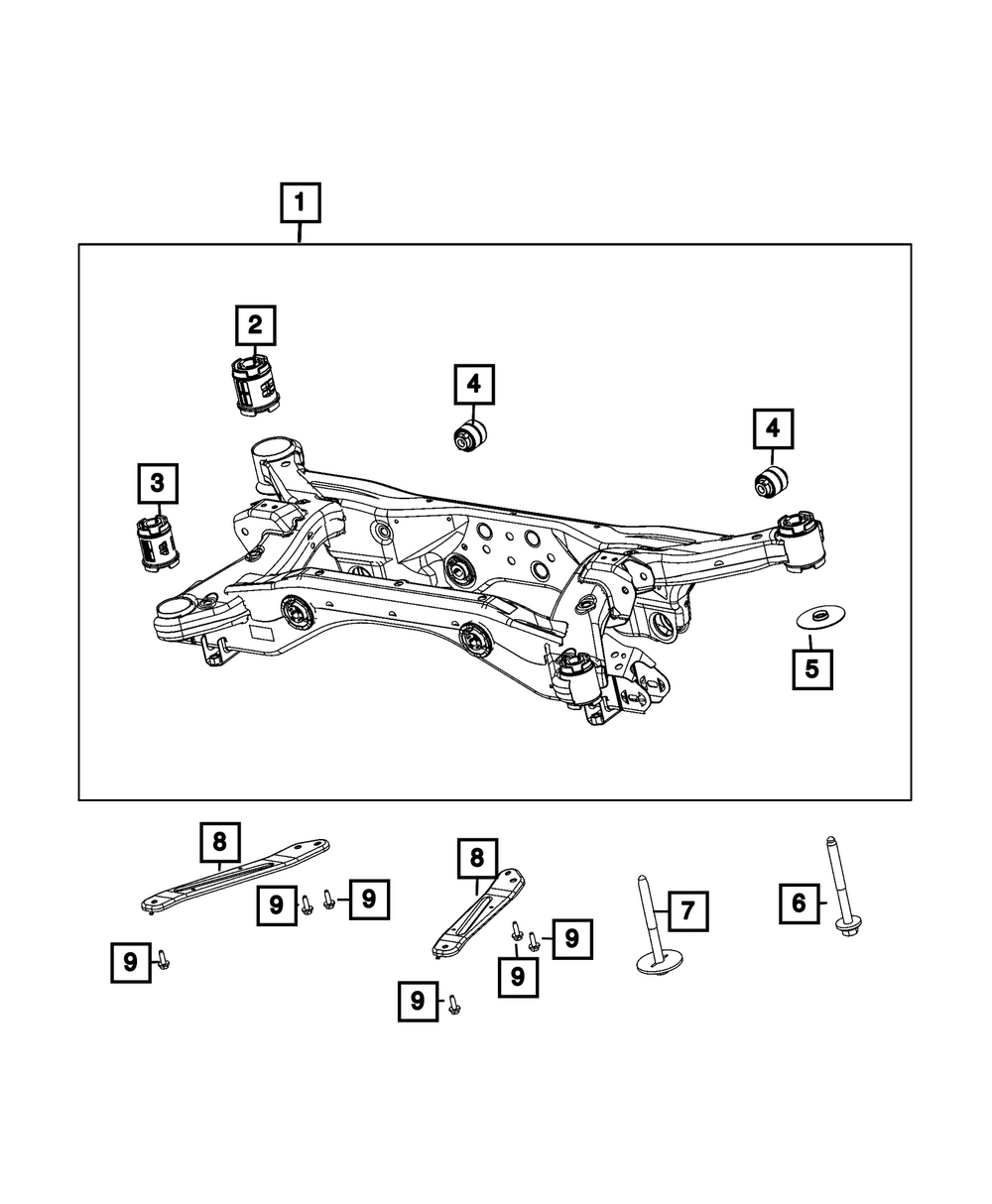 1
2
4
4
3
5
8
9
9
9
8
9
9
9
7
6