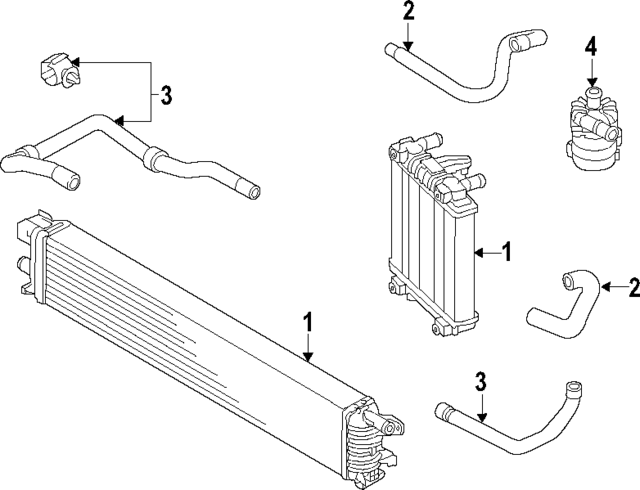 2
4
3
1
2
1
3