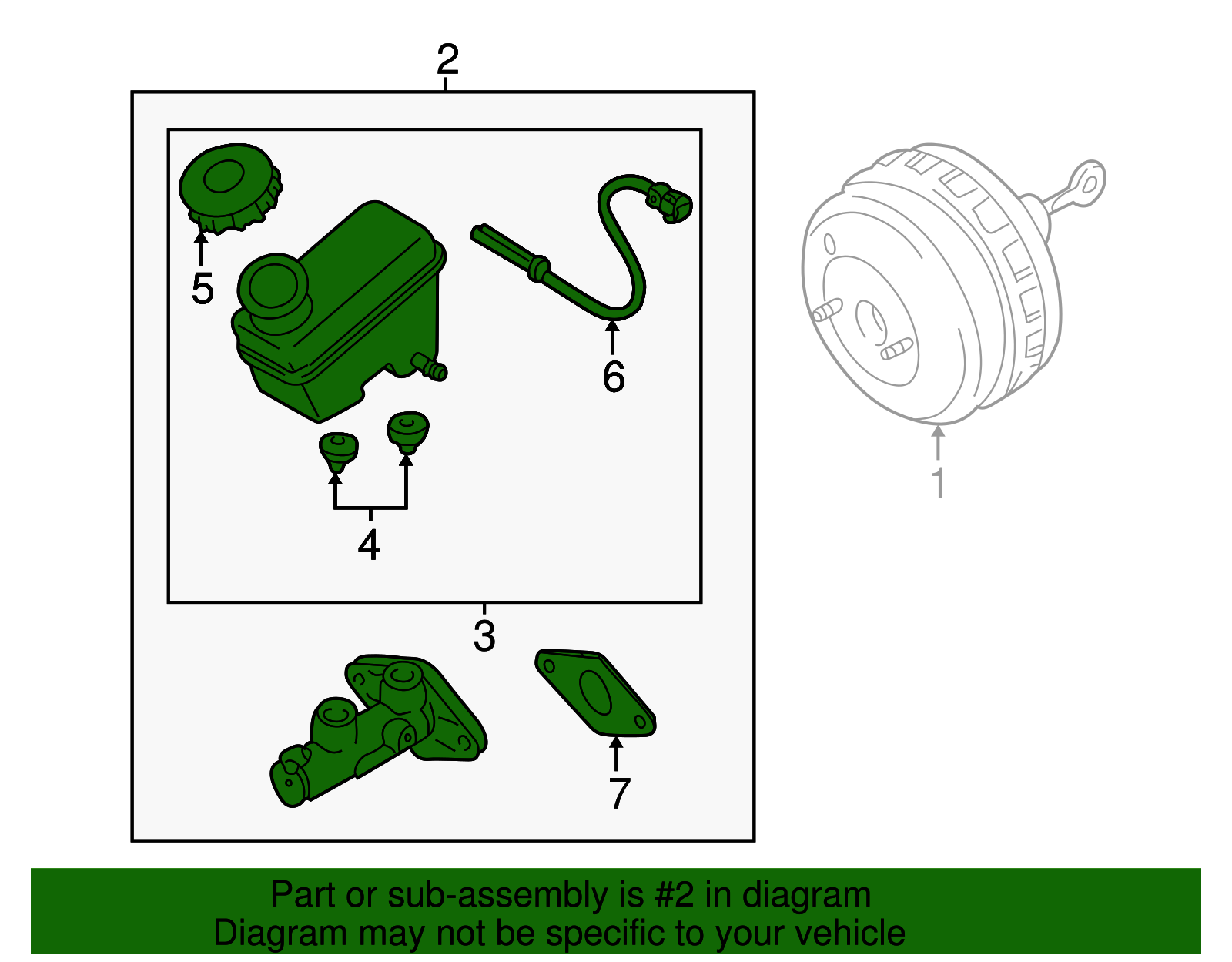 2

5

6

4

3

7

1

Part or sub-assembly is #2 in diagram
Diagram may not be specific to your vehicle