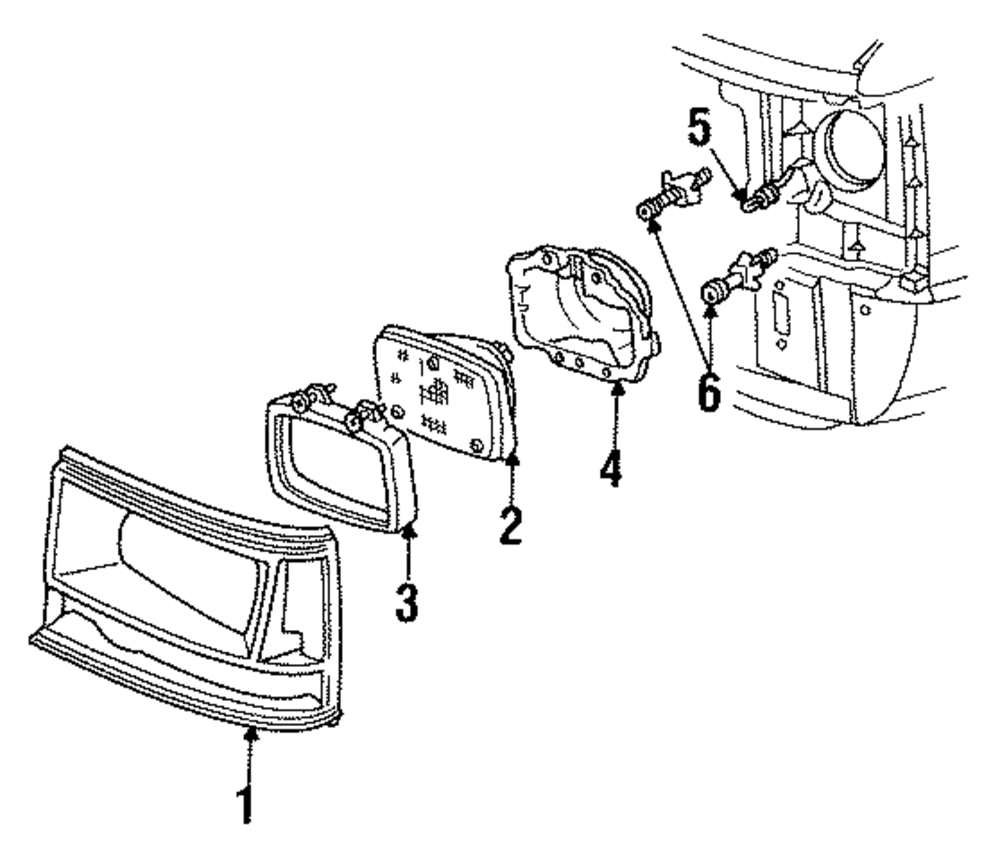 5
6
4
2
3
1