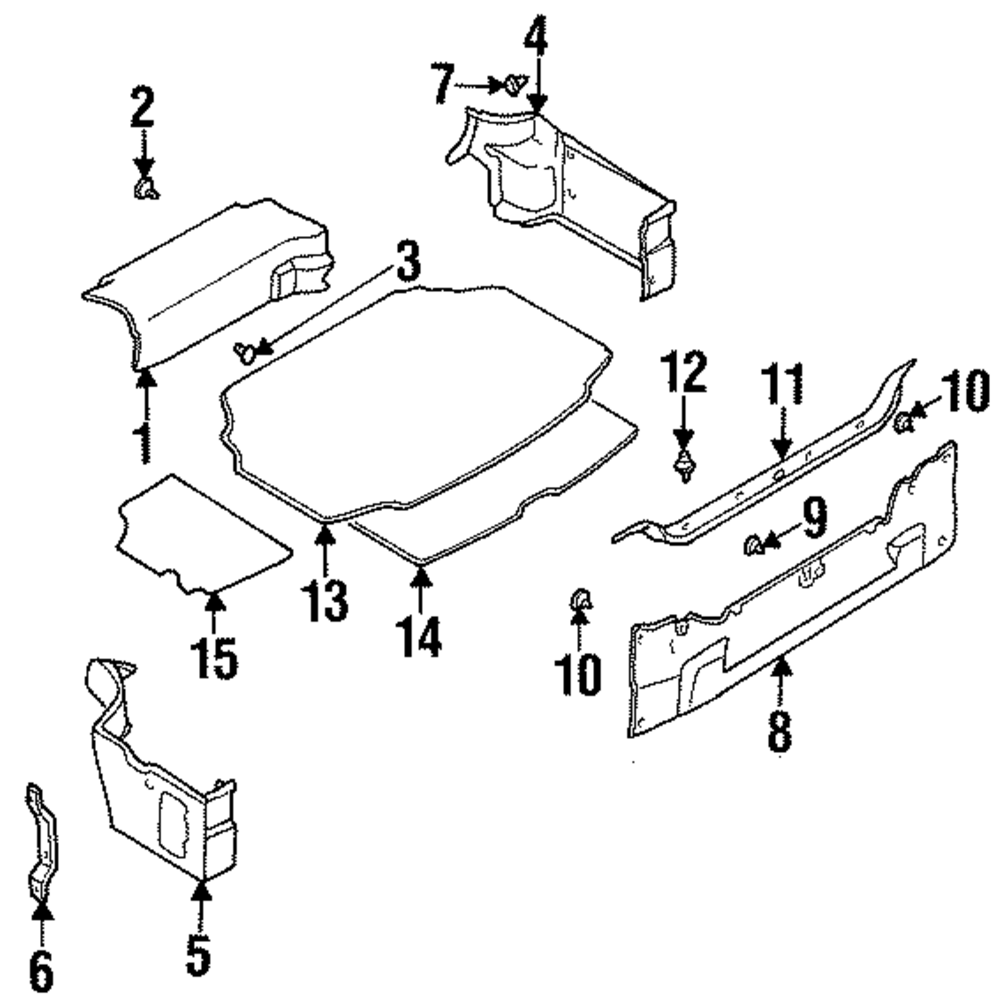 2
7
4
3
1
12
11
10
9
13
14
15
10
8
6
5