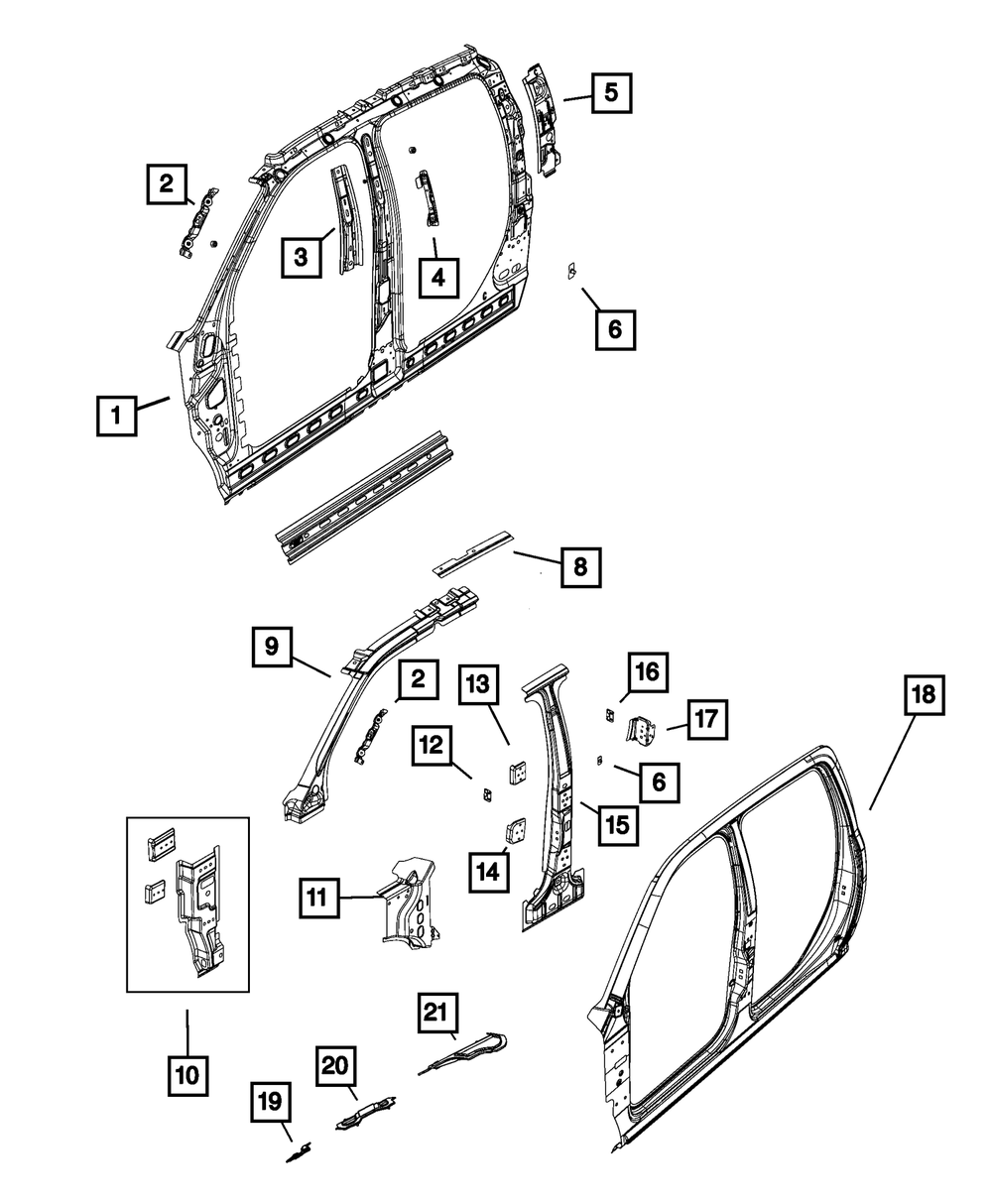 5
2
3
4
6
1
8
9
2
13
16
17
18
12
6
15
14
11
10
21
20
19