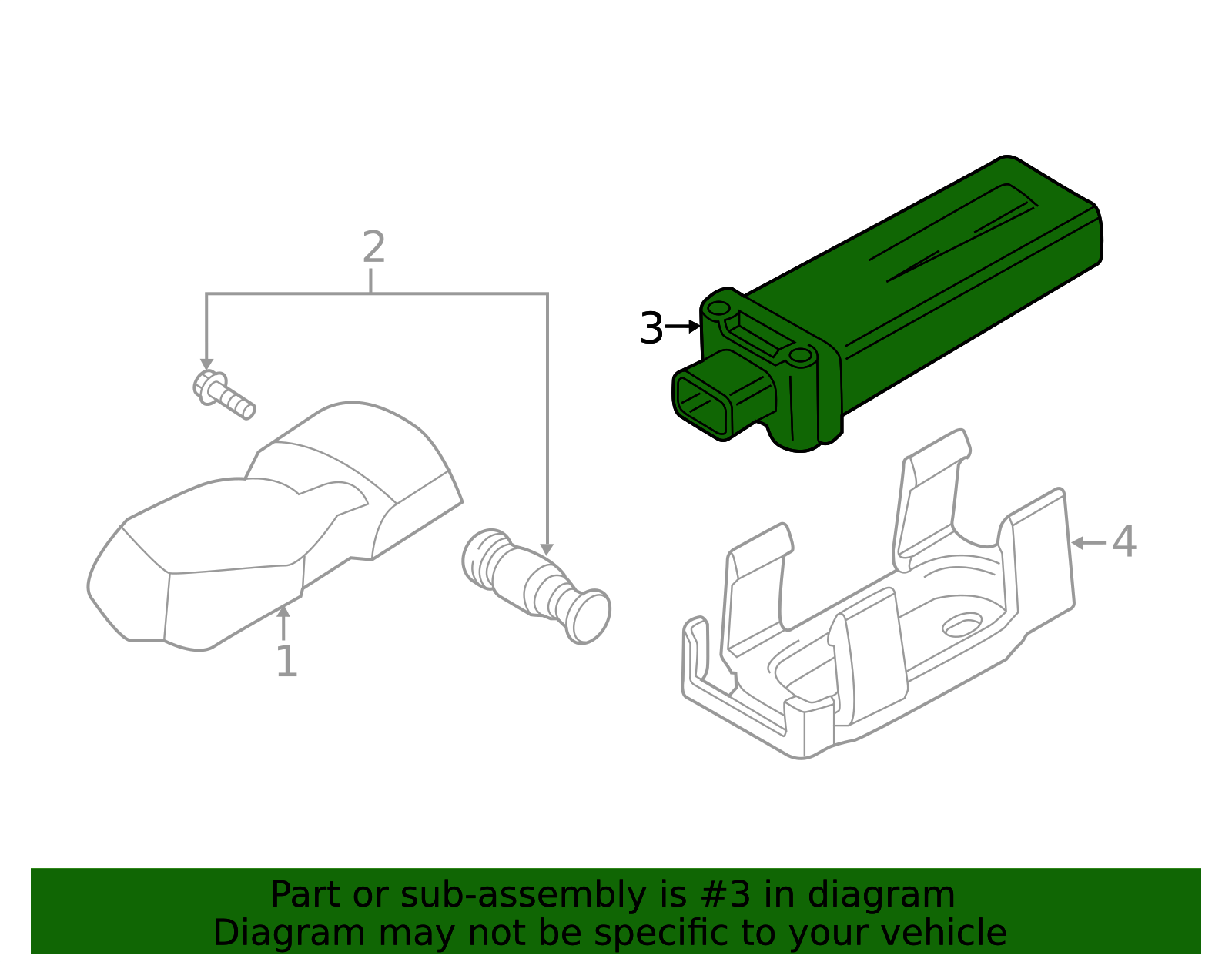 2

3

4

1

Part or sub-assembly is #3 in diagram
Diagram may not be specific to your vehicle