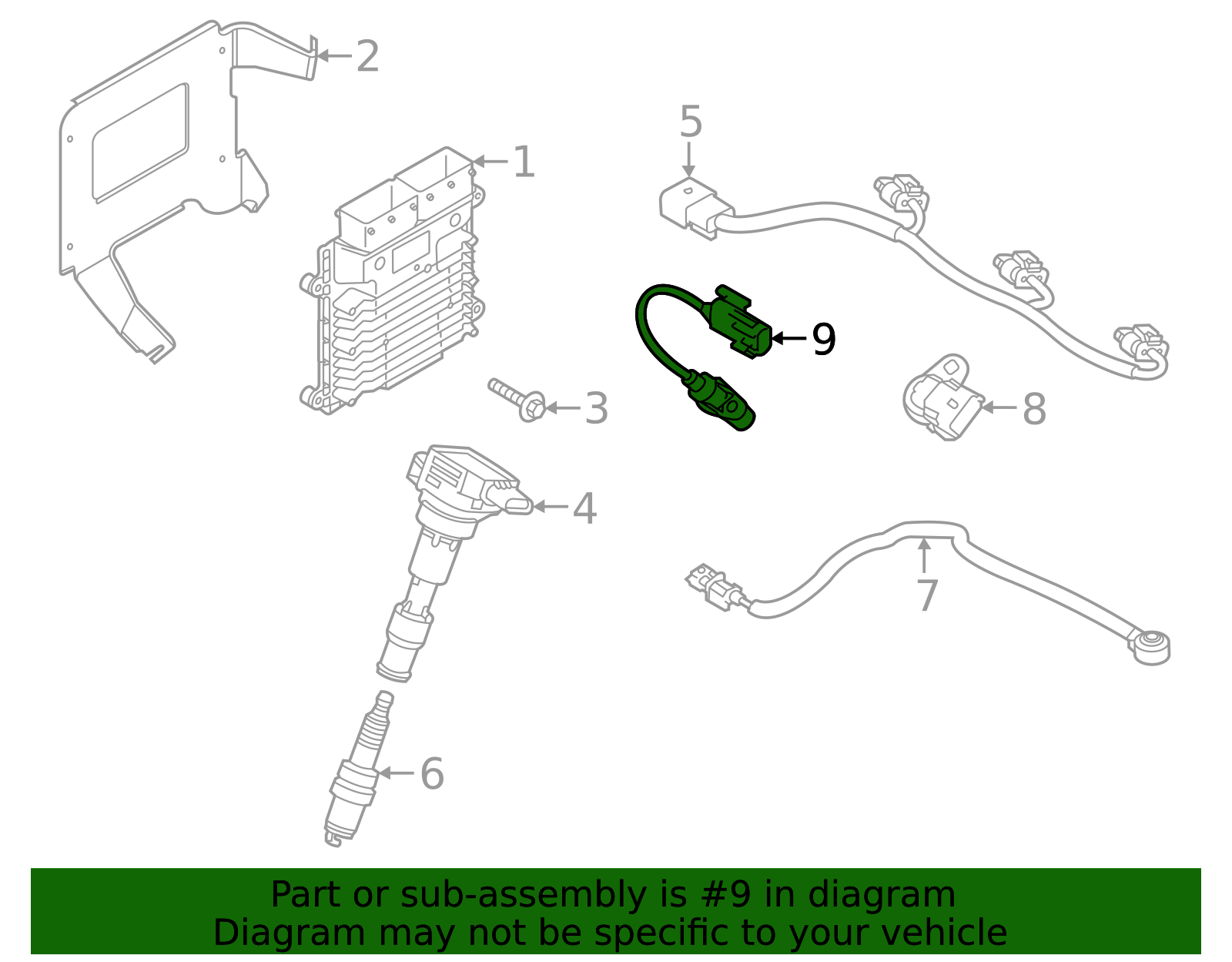 2
5
1
9
3
8
4
7
6

Part or sub-assembly is #9 in diagram
Diagram may not be specific to your vehicle