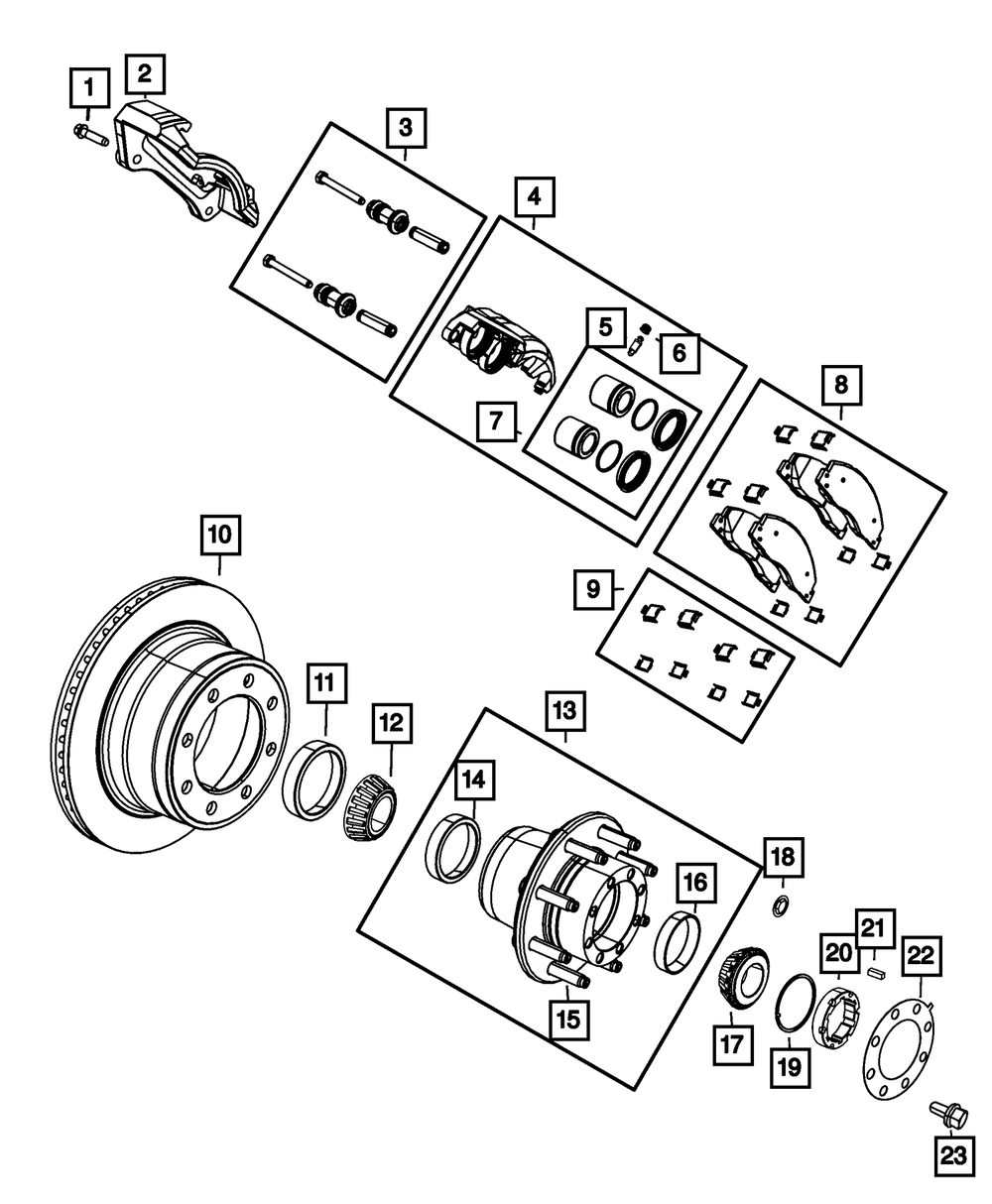 1
2
3
4
5
6
7
8
9
10
11
12
13
14
15
16
17
18
19
20
21
22
23