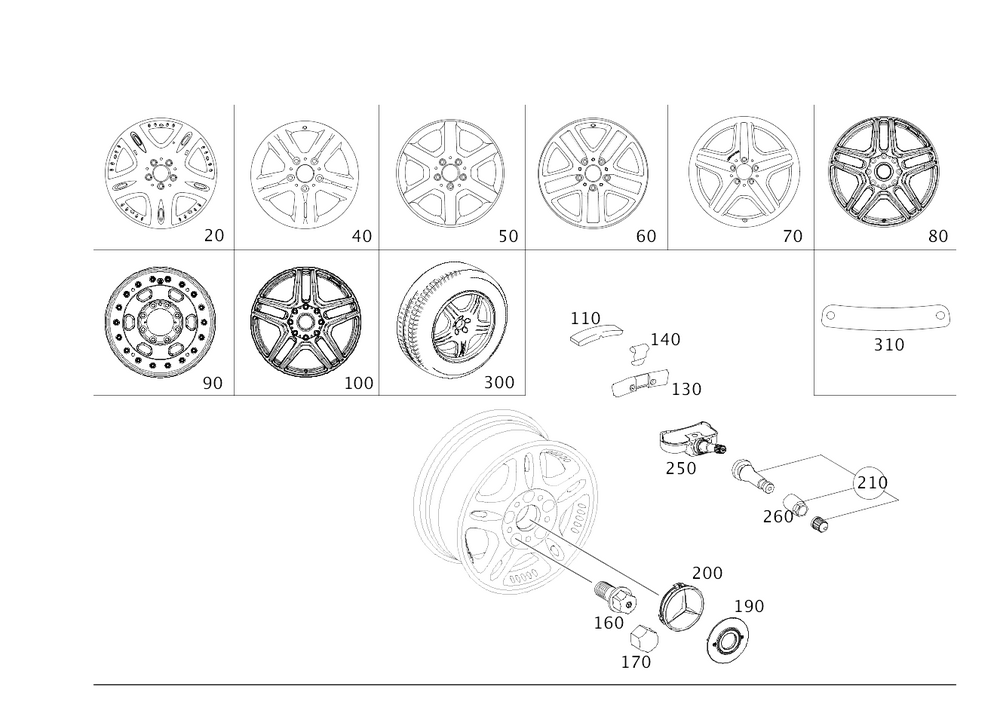 20
40
50
60
70
80
90
100
300
110
140
130
310
250
210
260
200
190
160
170