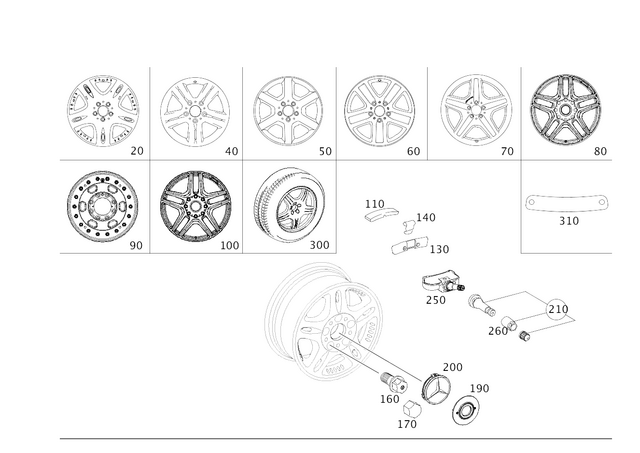 20
40
50
60
70
80
90
100
300
110
140
130
310
250
210
260
200
190
160
170