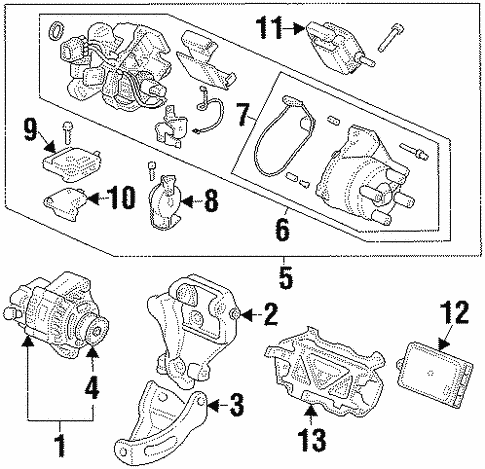 11
7
9
10
8
6
5
2
12
4
3
13
1