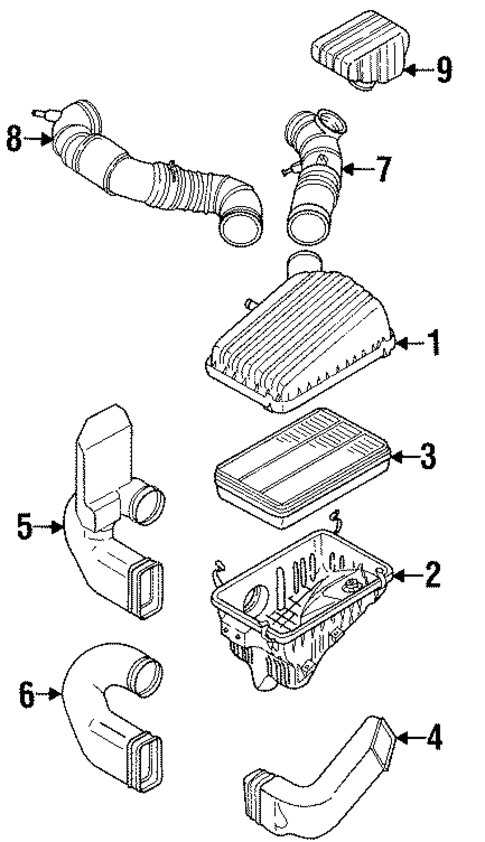 9
8
7
1
3
5
2
6
4