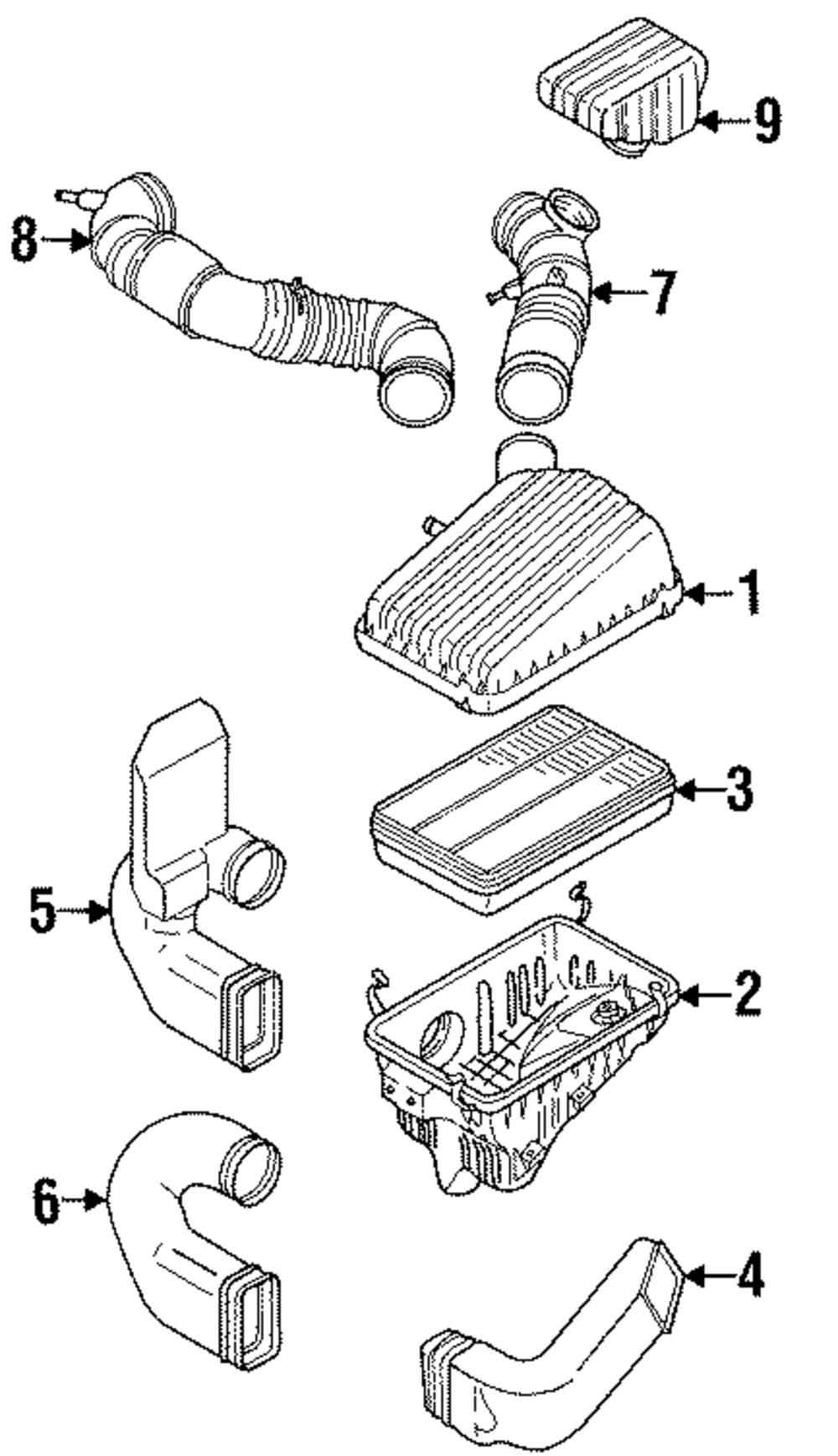 9
8
7
1
3
5
2
6
4