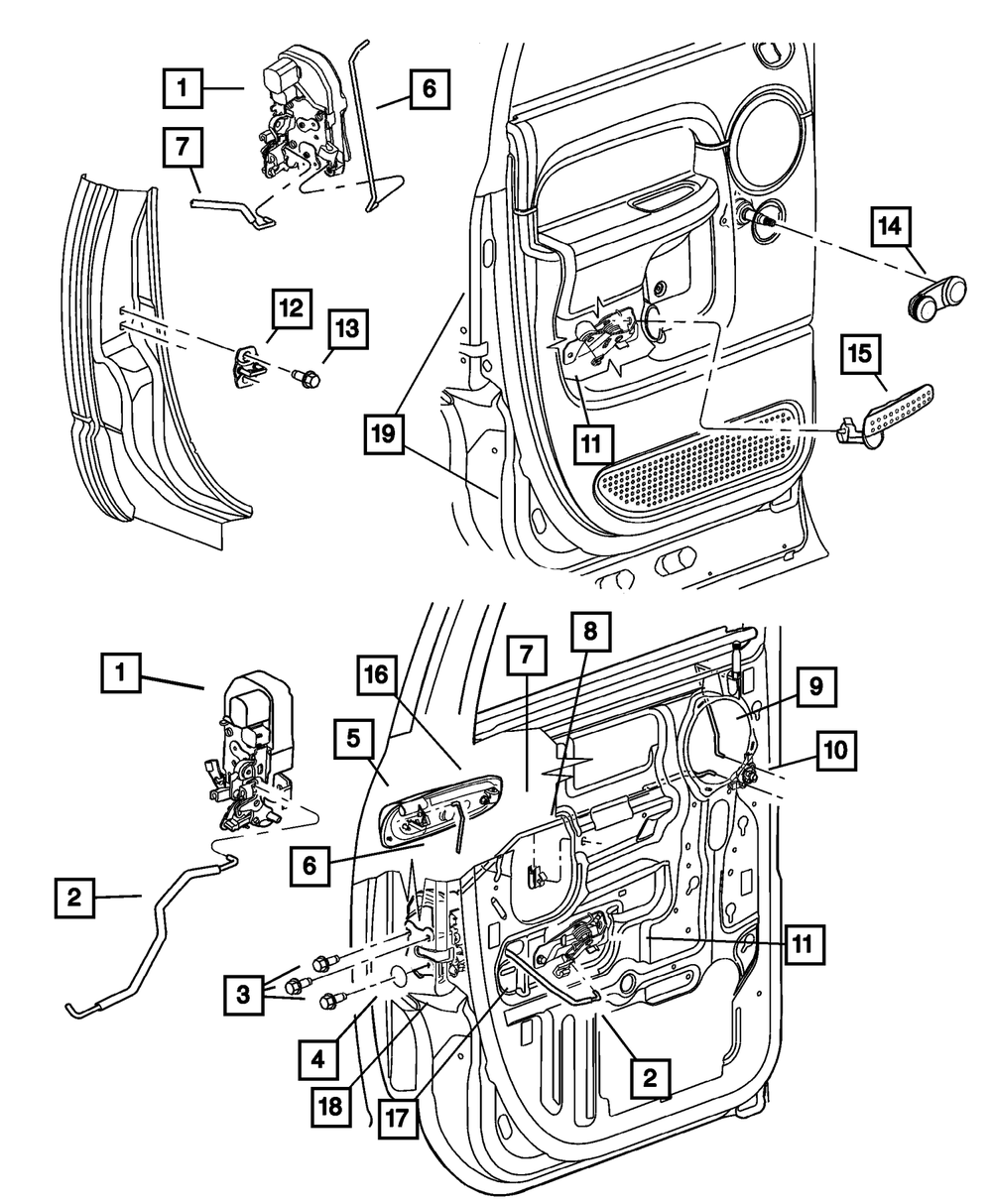 1
6
7
12
13
14
15
19
11
1
16
7
8
9
5
10
6
2
11
3
4
18
17
2