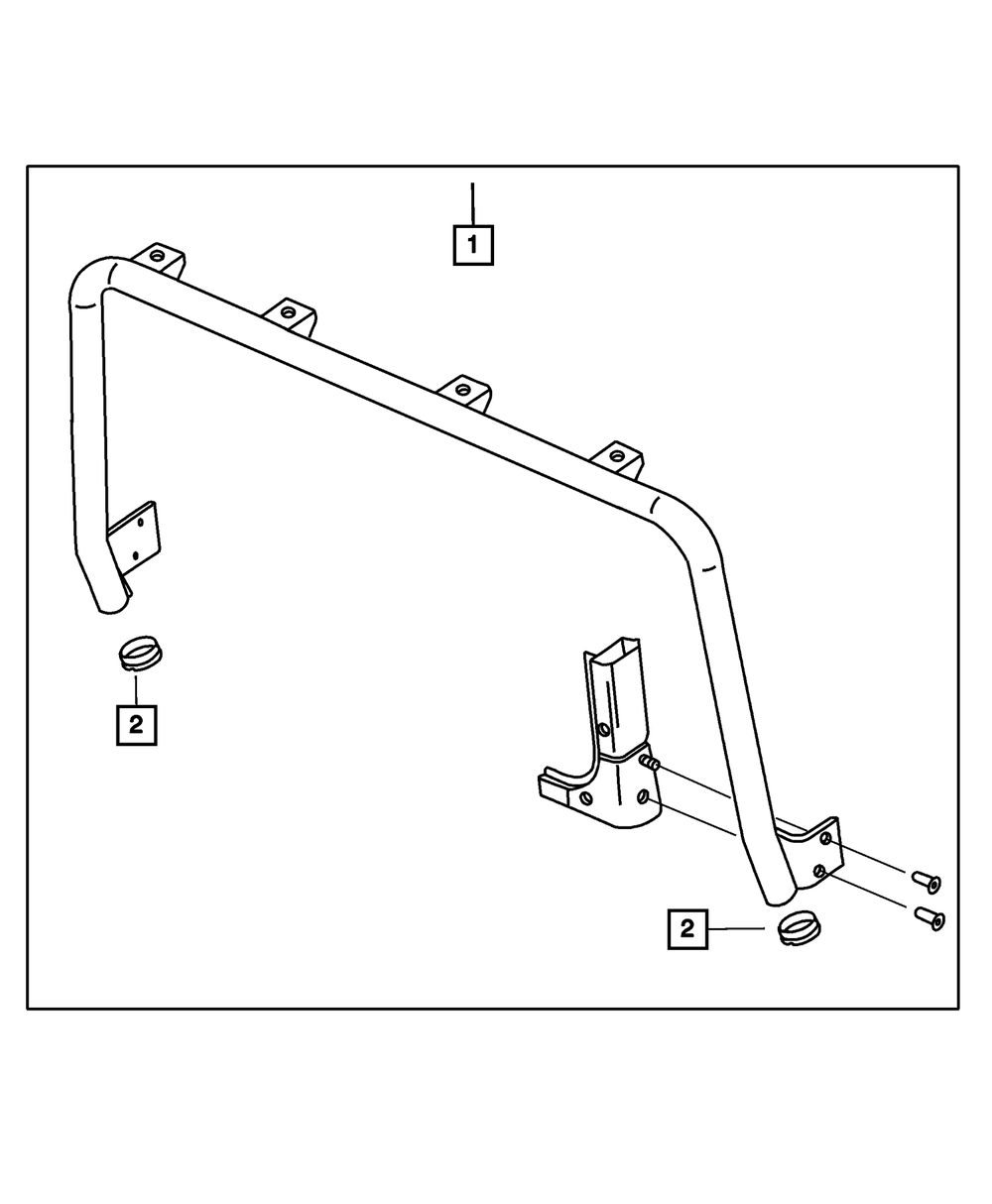 1
2
2