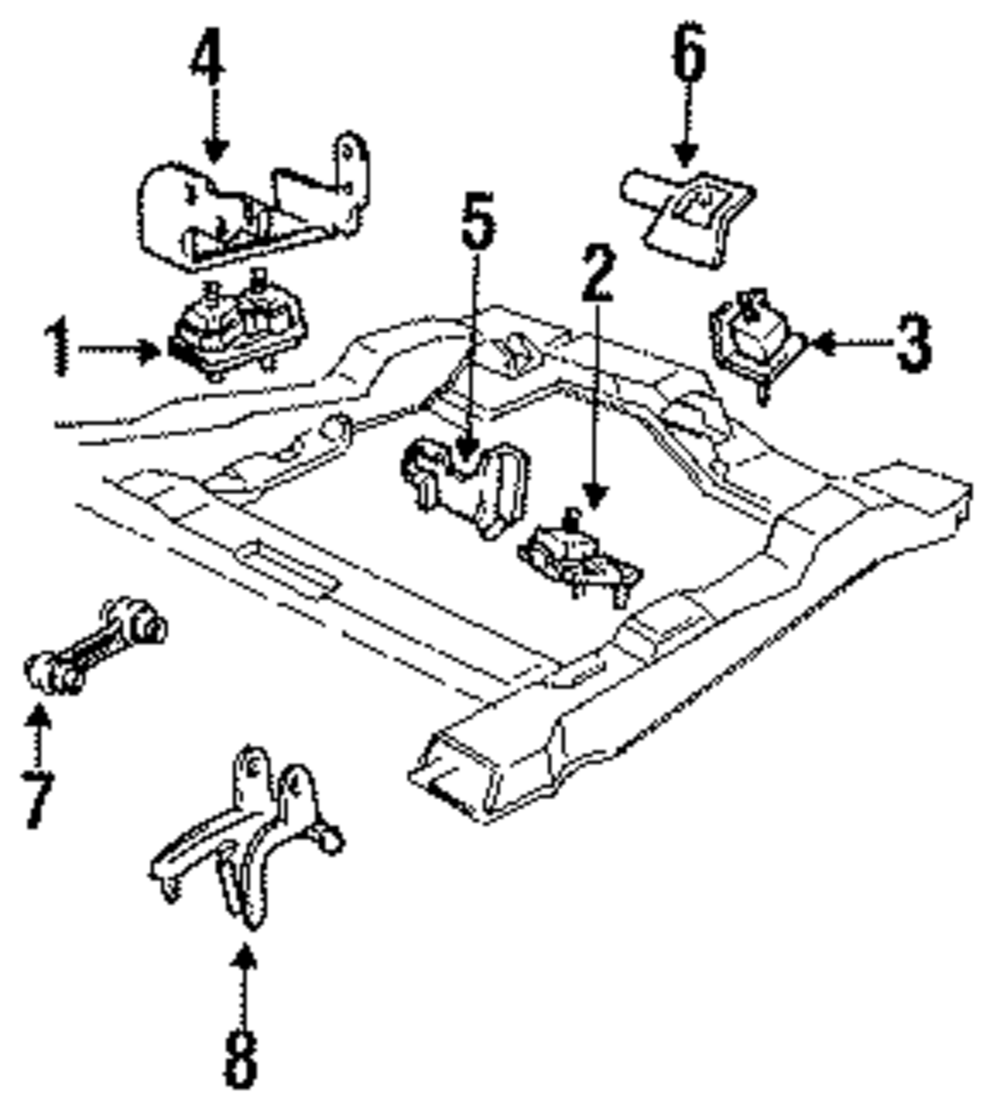 4
6
5
2
1
3
7
8