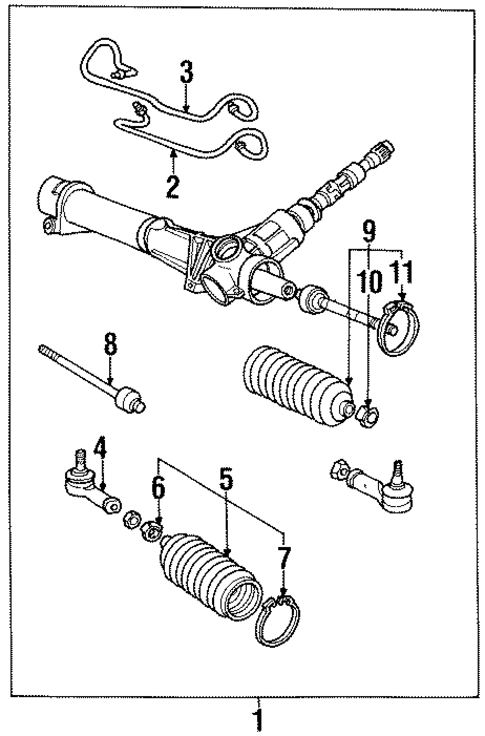 3
2
9
10
11
8
4
6
5
7
1