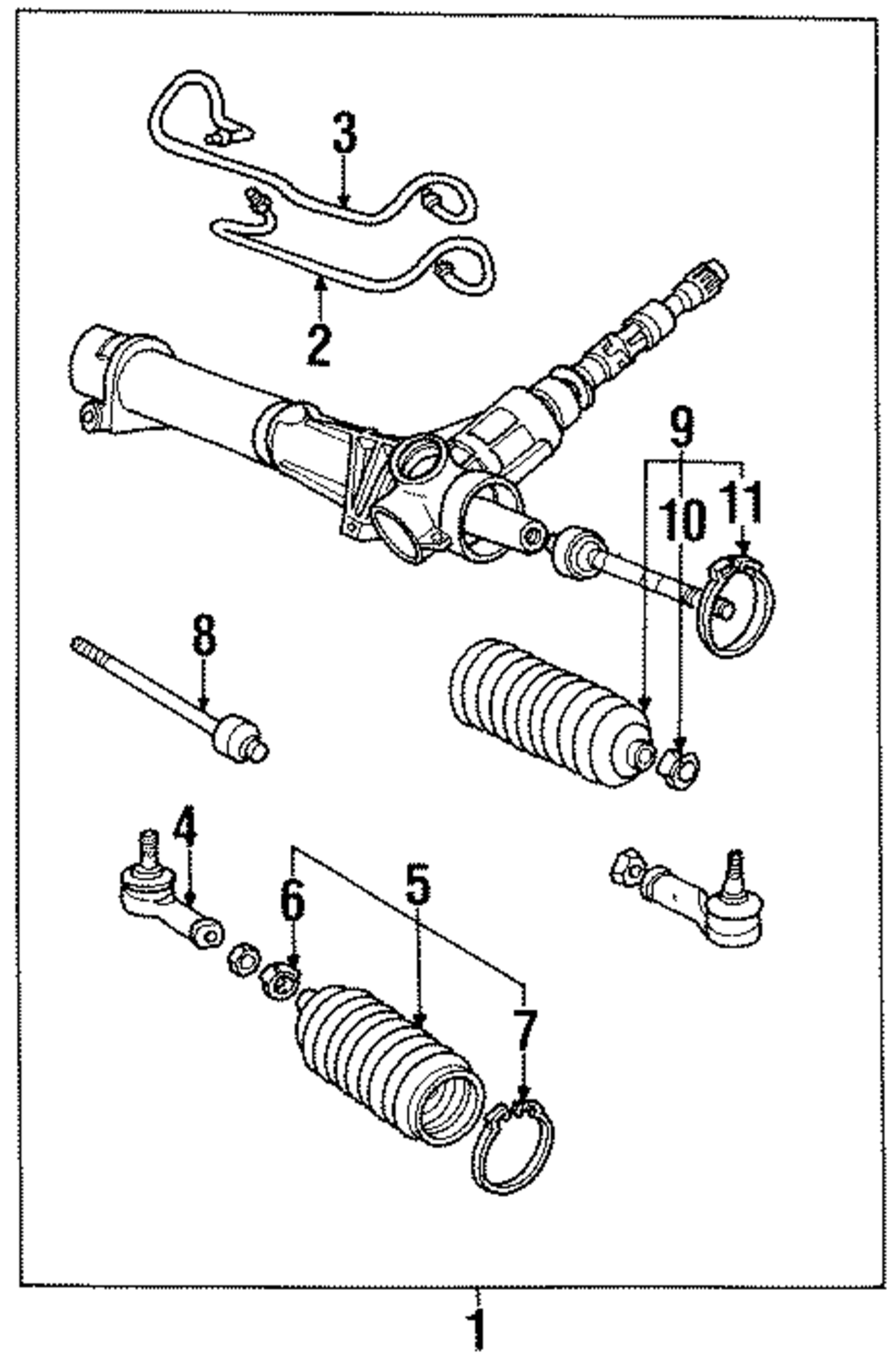 3
2
9
10
11
8
4
6
5
7
1