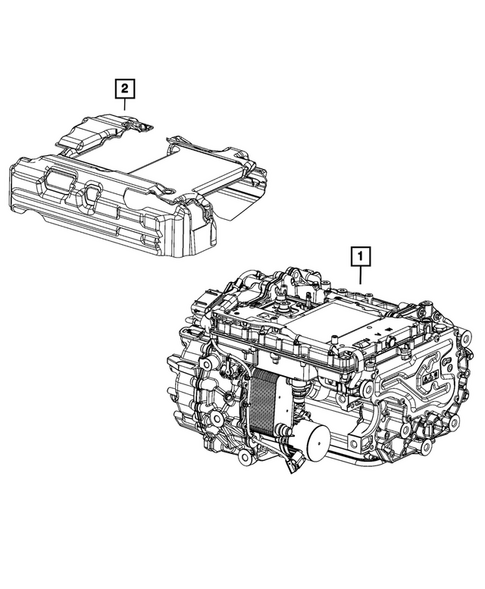 2

1