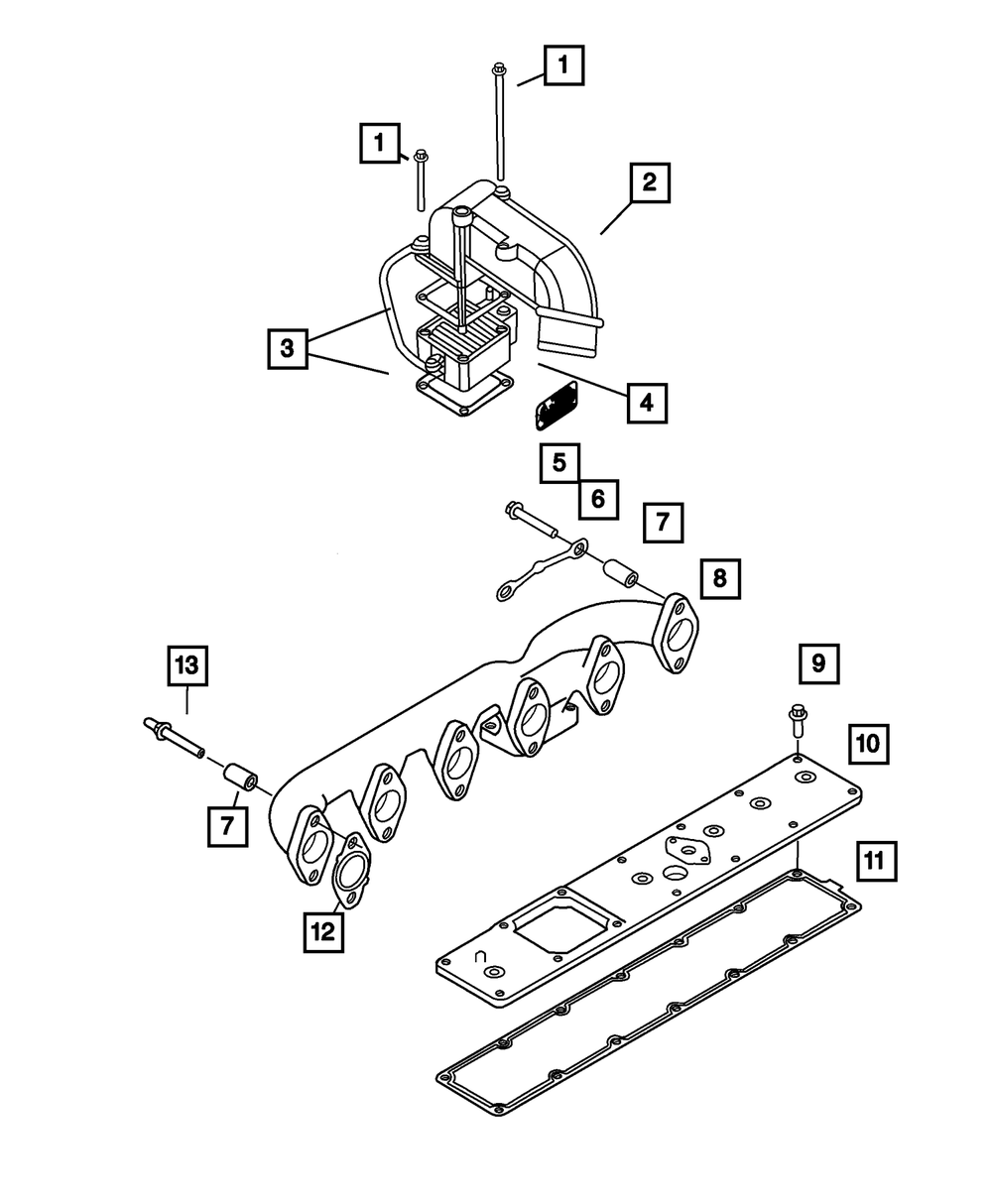 1
1
2
3
4
5
6
7
8
13
9
10
7
11
12