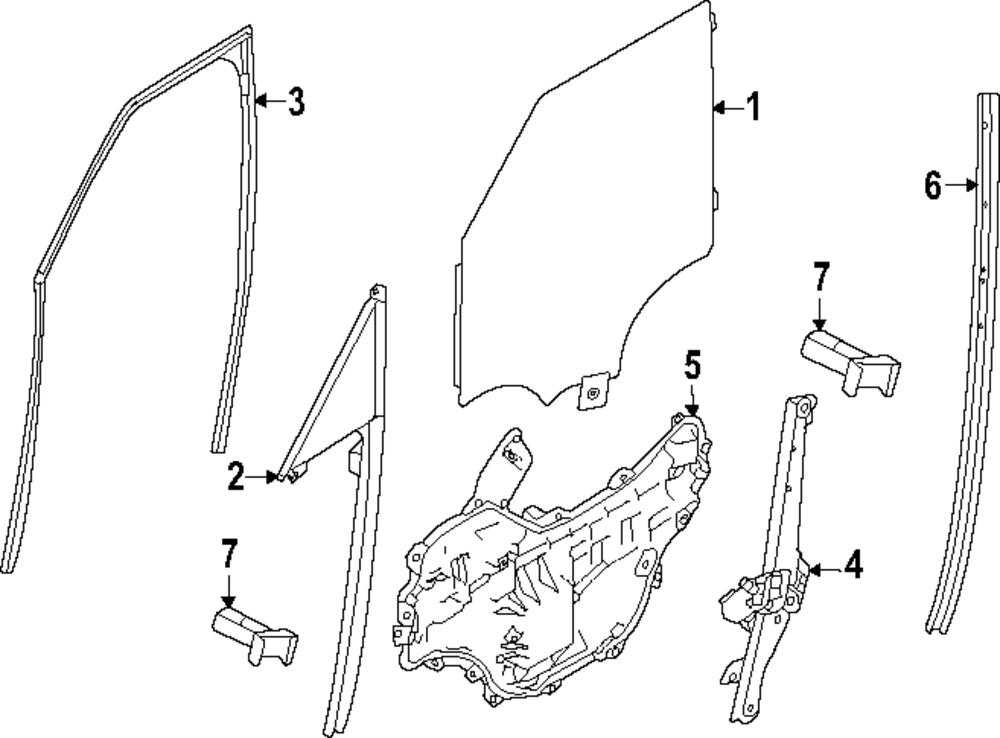 3
1
6
7
5
2
7
4