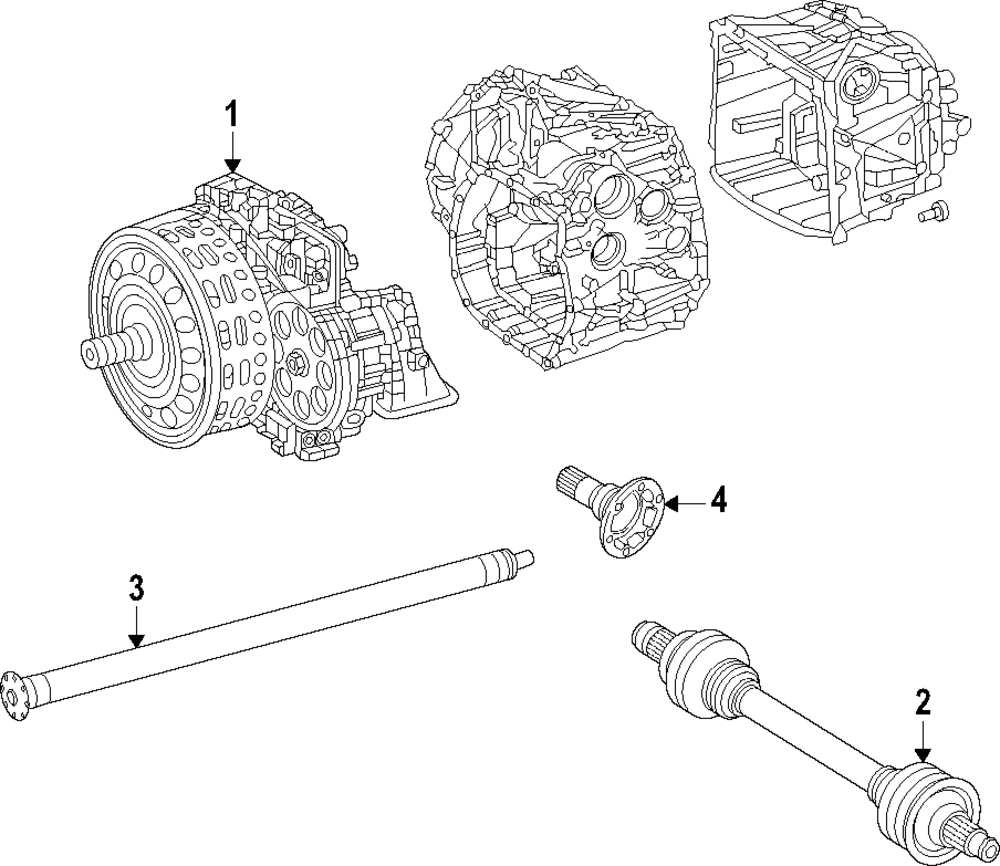 1

4

3

2