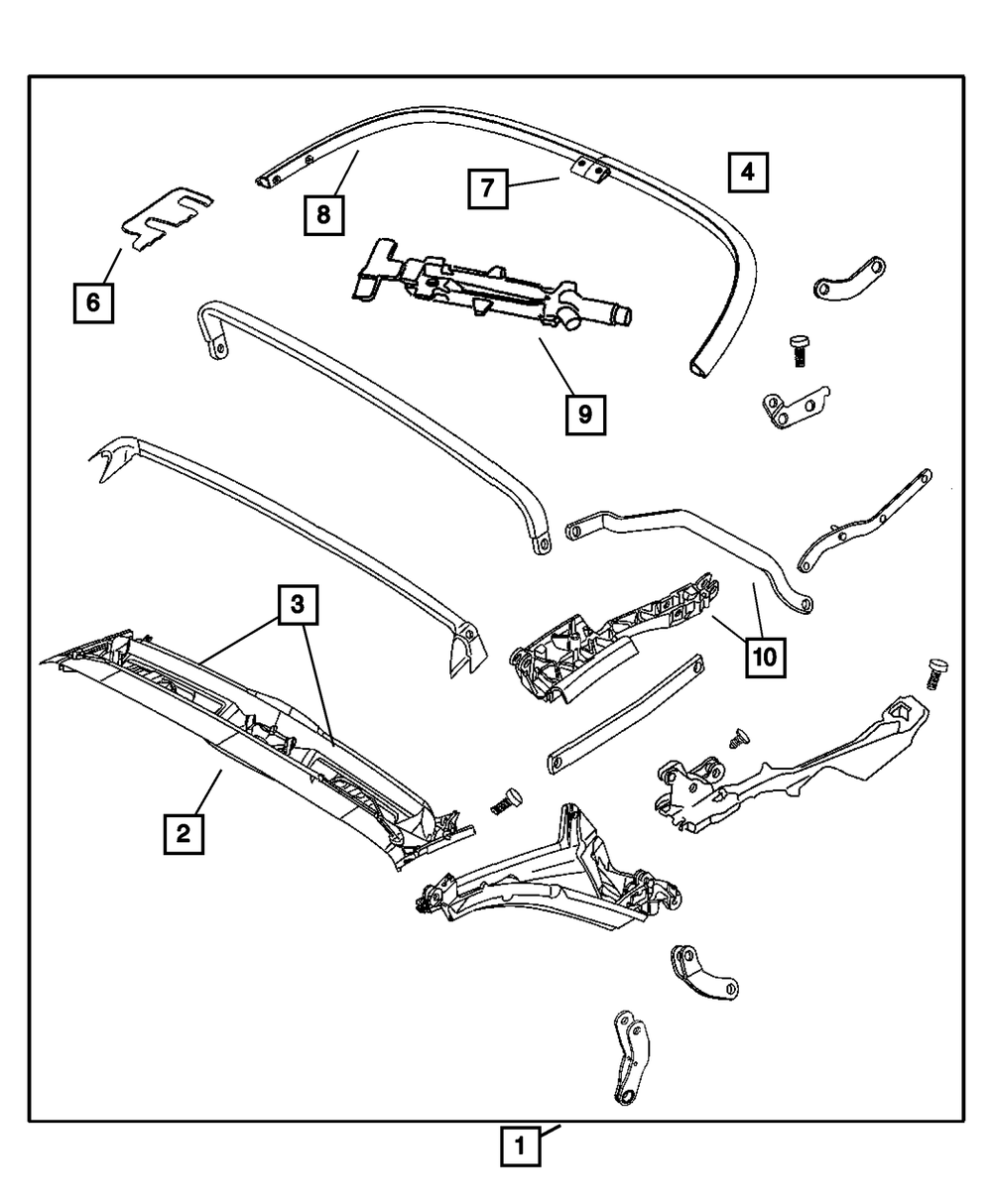 8
7
4
6
9
3
10
2
1