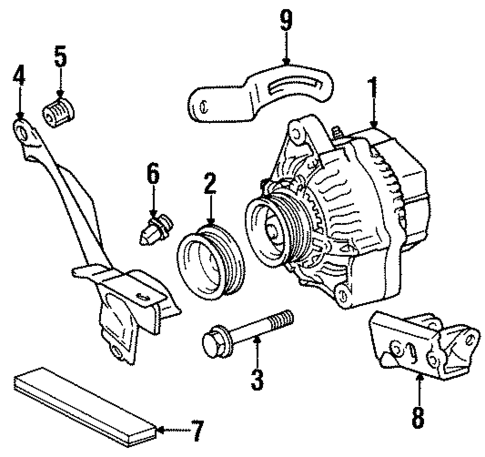 9
5
4
1
6
2
3
8
7