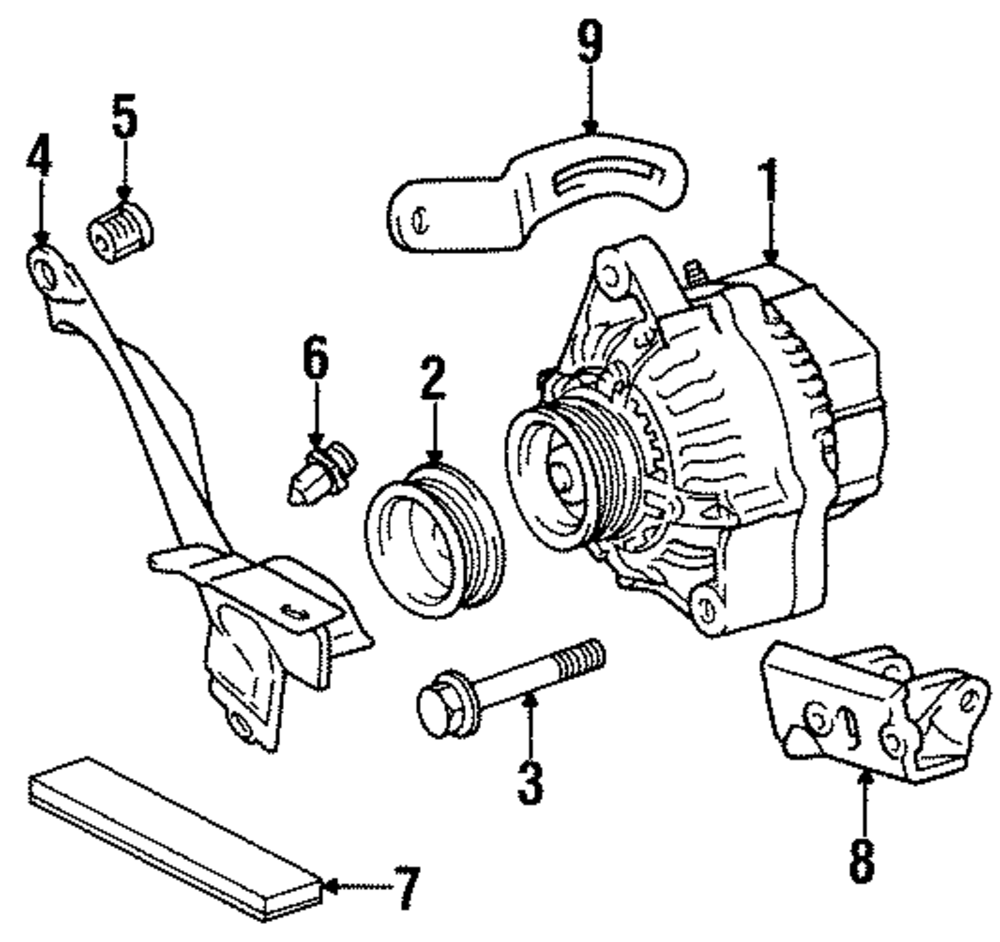 9
5
4
1
6
2
3
8
7