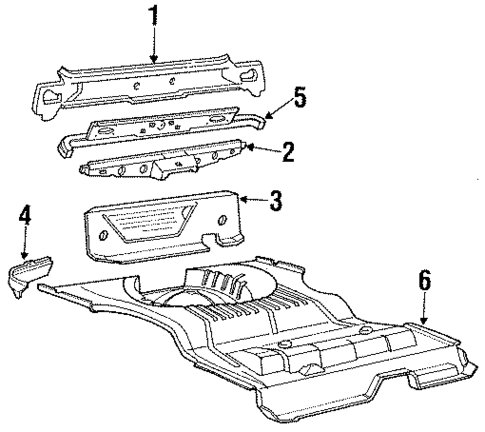 1
5
2
3
4
6