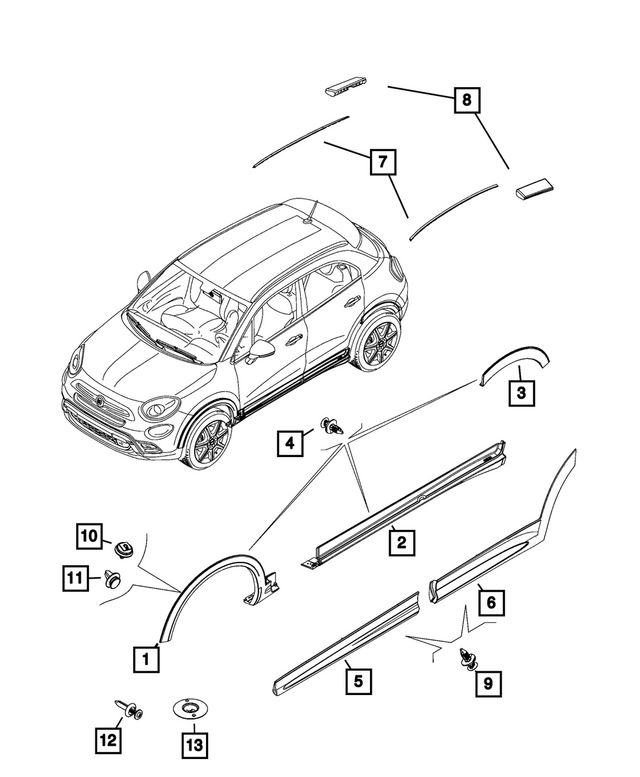 8
7
3
4
2
10
11
6
1
5
9
12
13