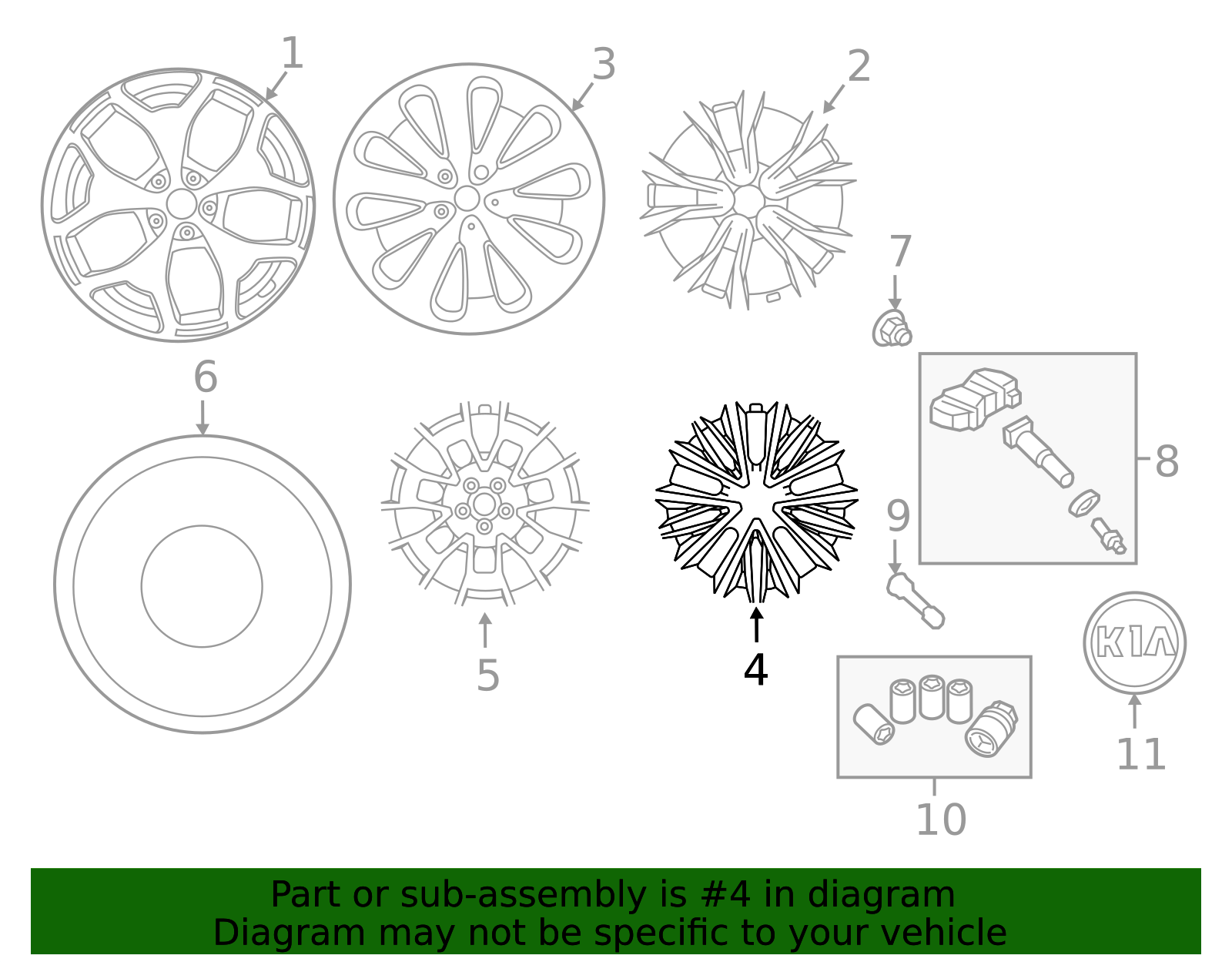 1
3
2
7
6
8
9
5
4
KIA
11
10

Part or sub-assembly is #4 in diagram
Diagram may not be specific to your vehicle