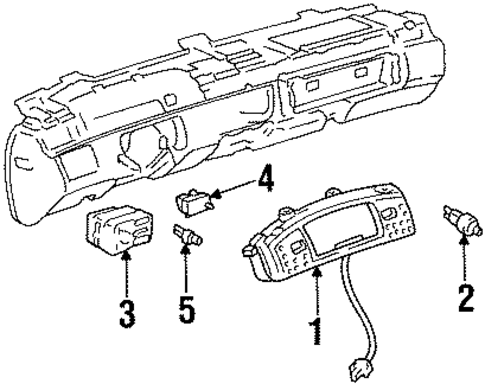 4
3
5
1
2