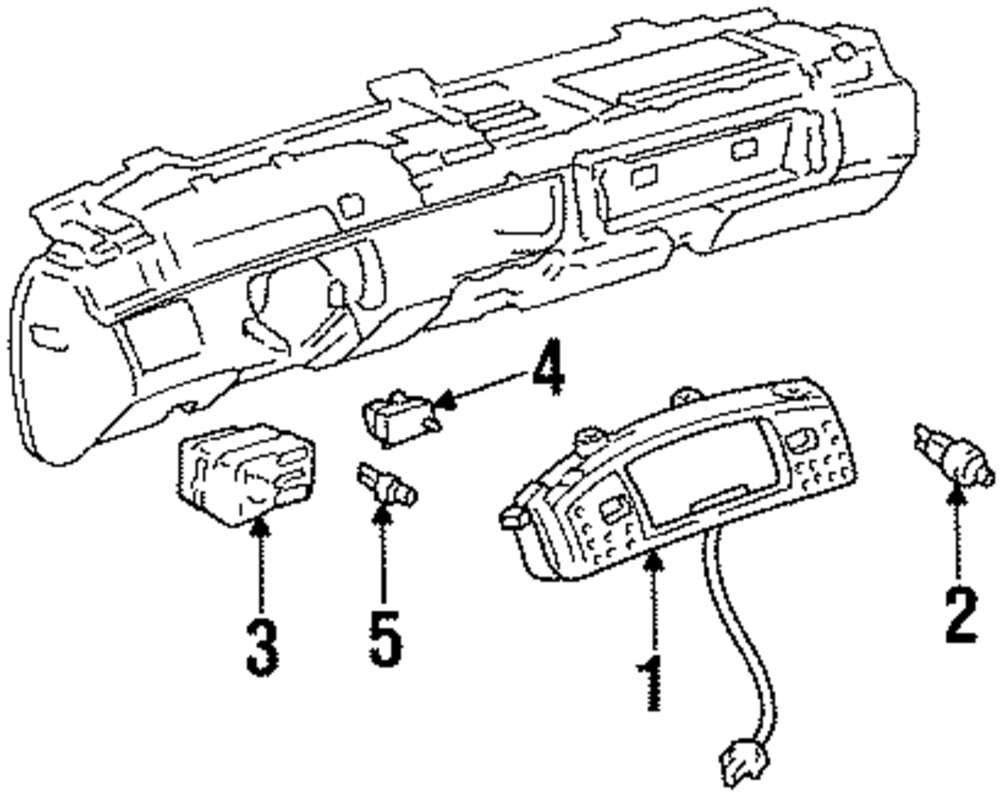 4
3
5
1
2