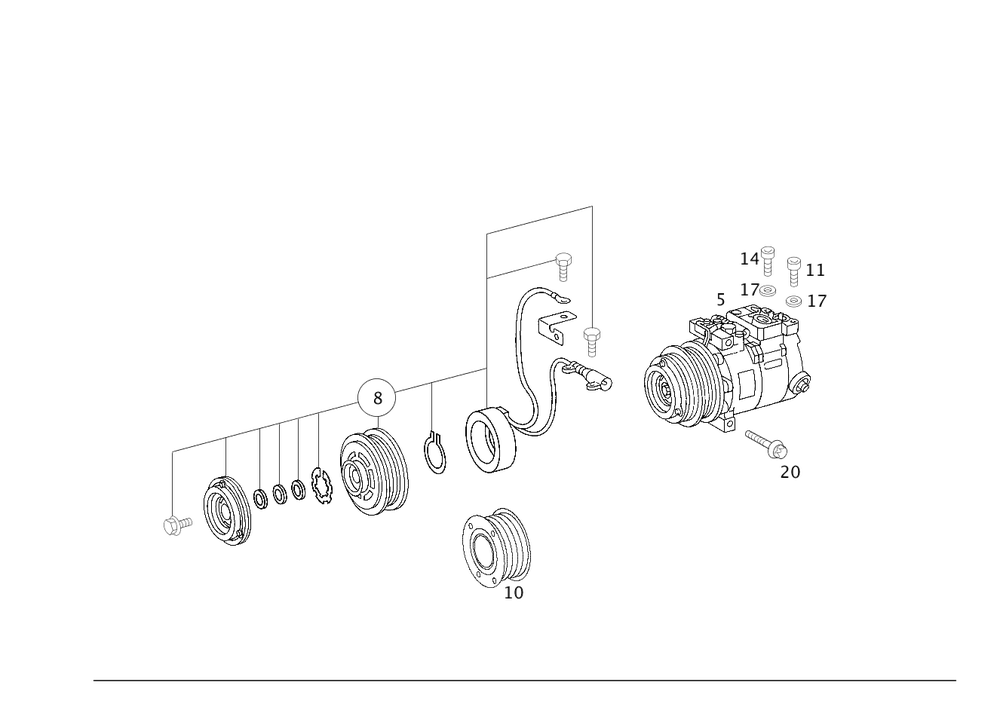 14
11
17
17
5
8
20
10