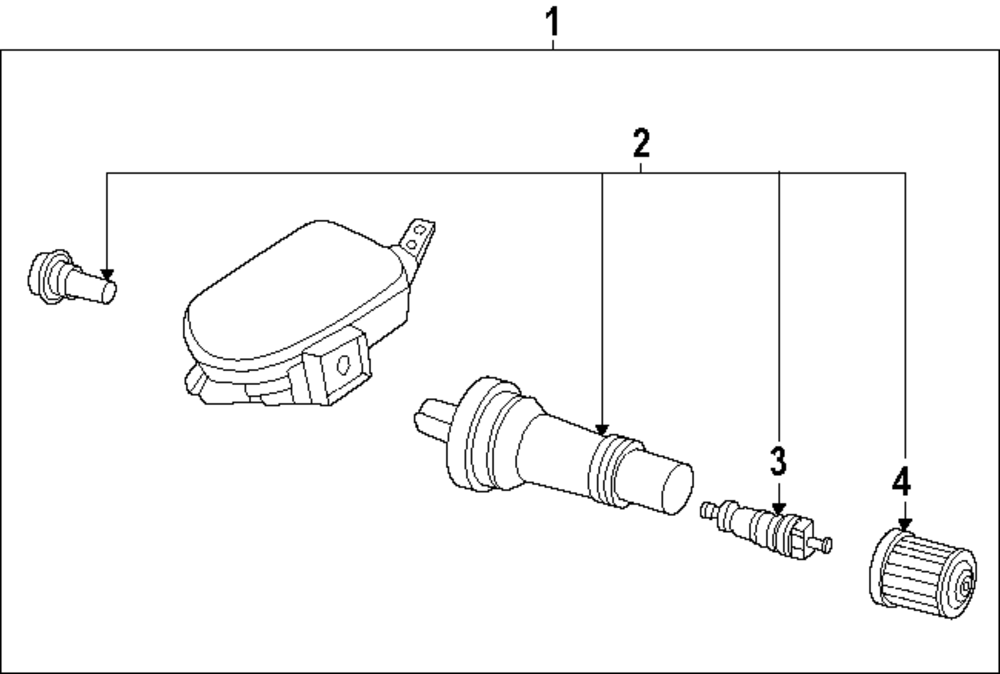 1
2
3
4