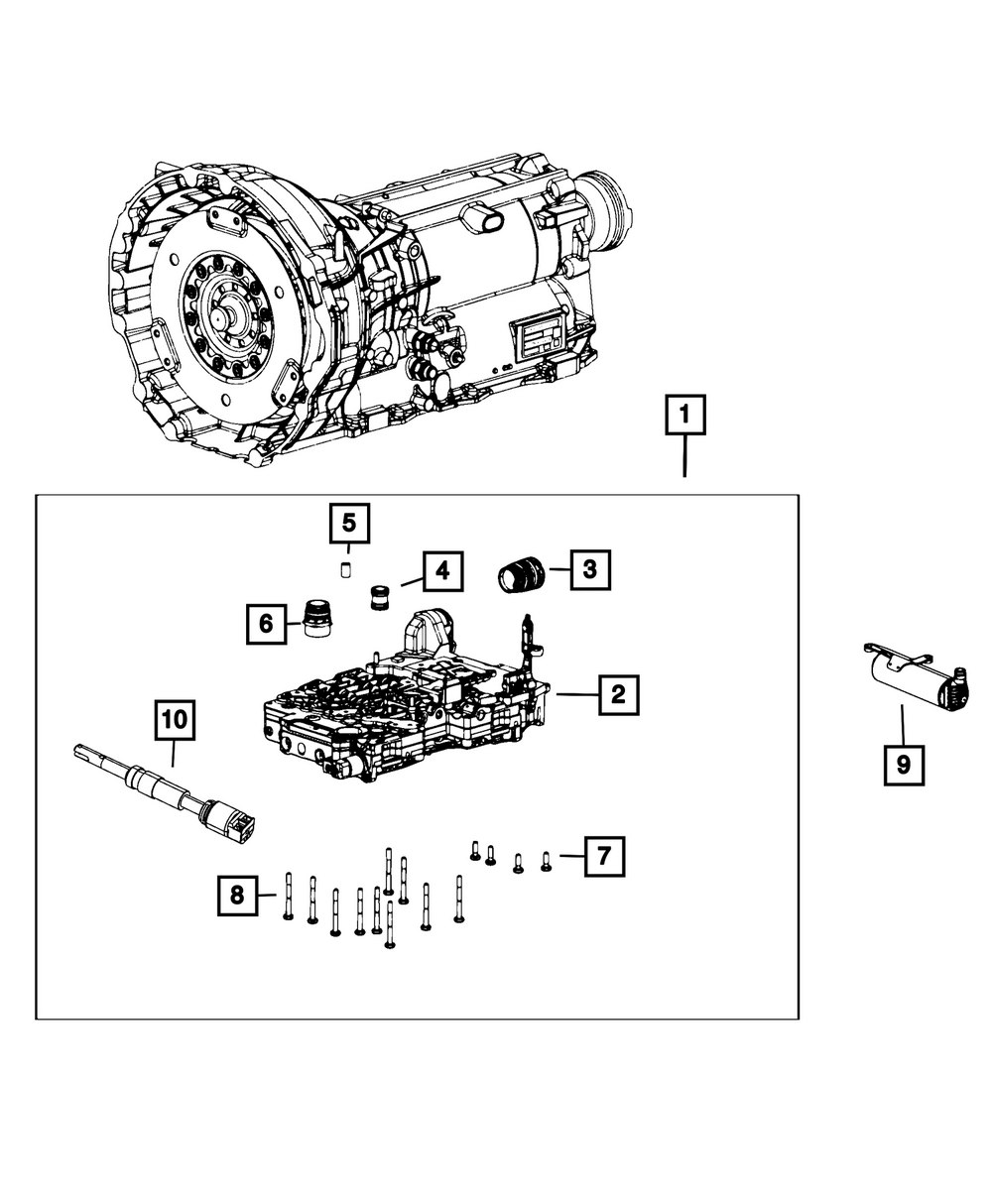 1
5
4
3
6
2
9
10
7
8