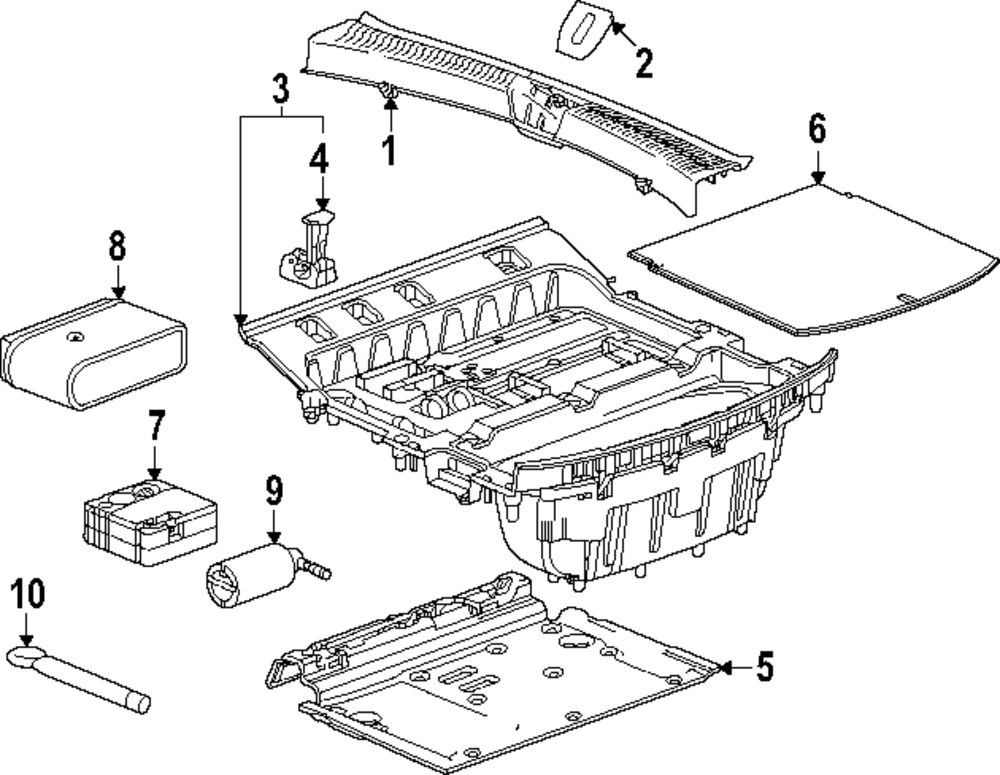 2
3
1
4
6
8
7
9
10
5