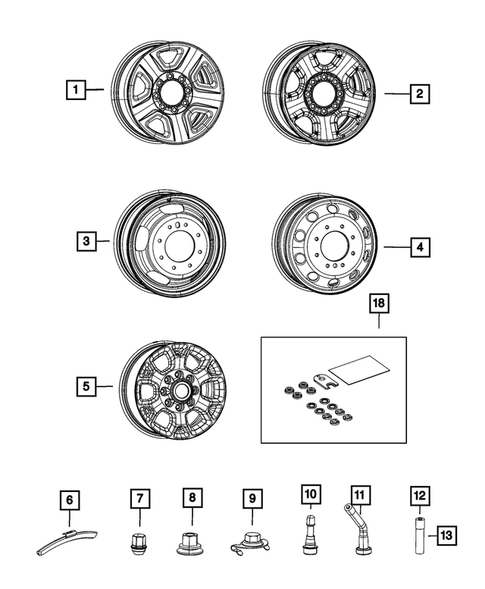 1
2
3
4
18
5
6
7
8
9
10
11
12
13