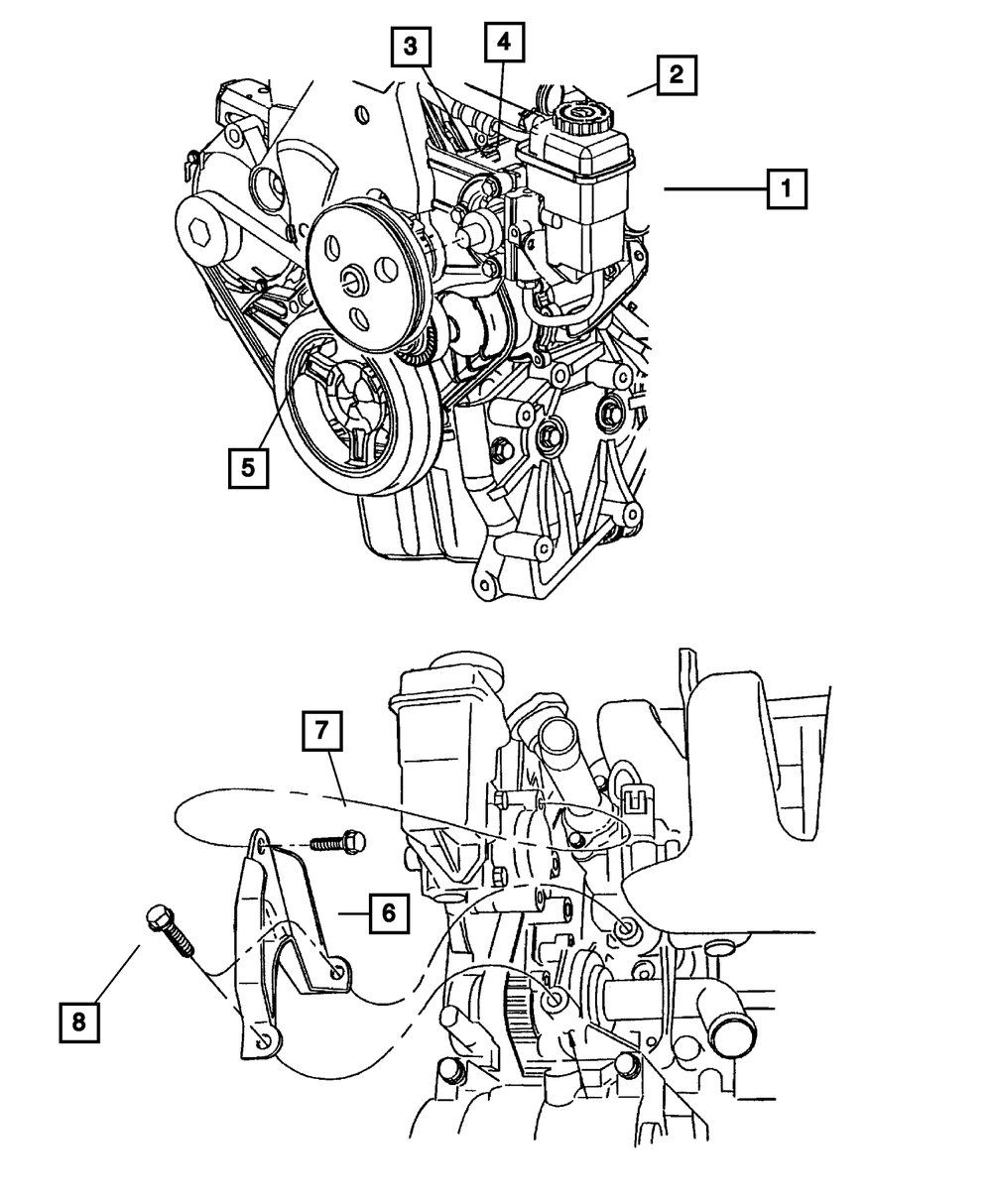 3
4
2
1
5
7
6
8