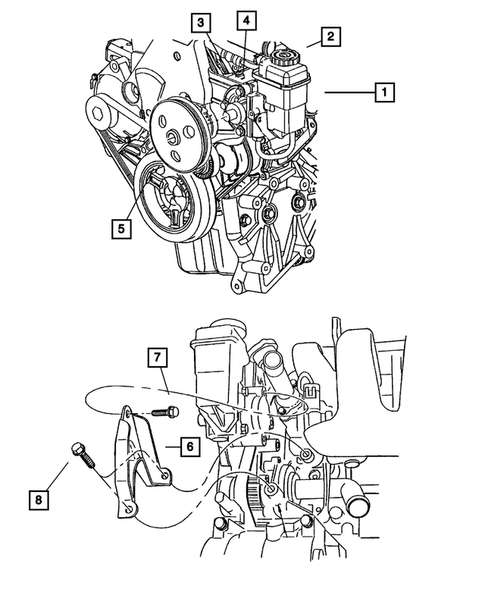 3
4
2
1
5
7
6
8