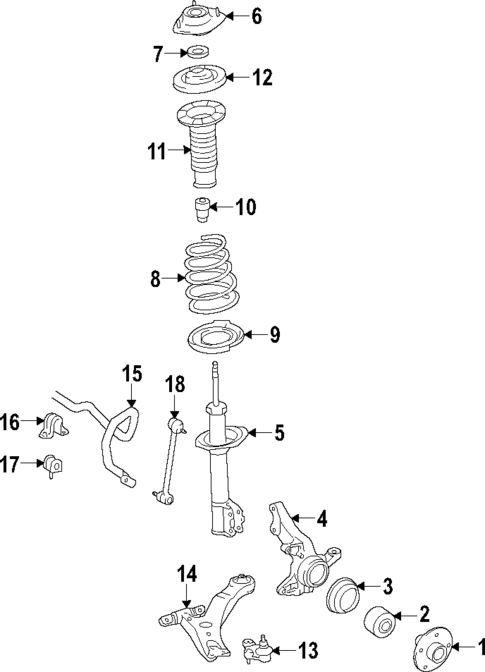 6
7
12
11
10
8
9
15
18
16
5
17
4
14
3
2
13
1