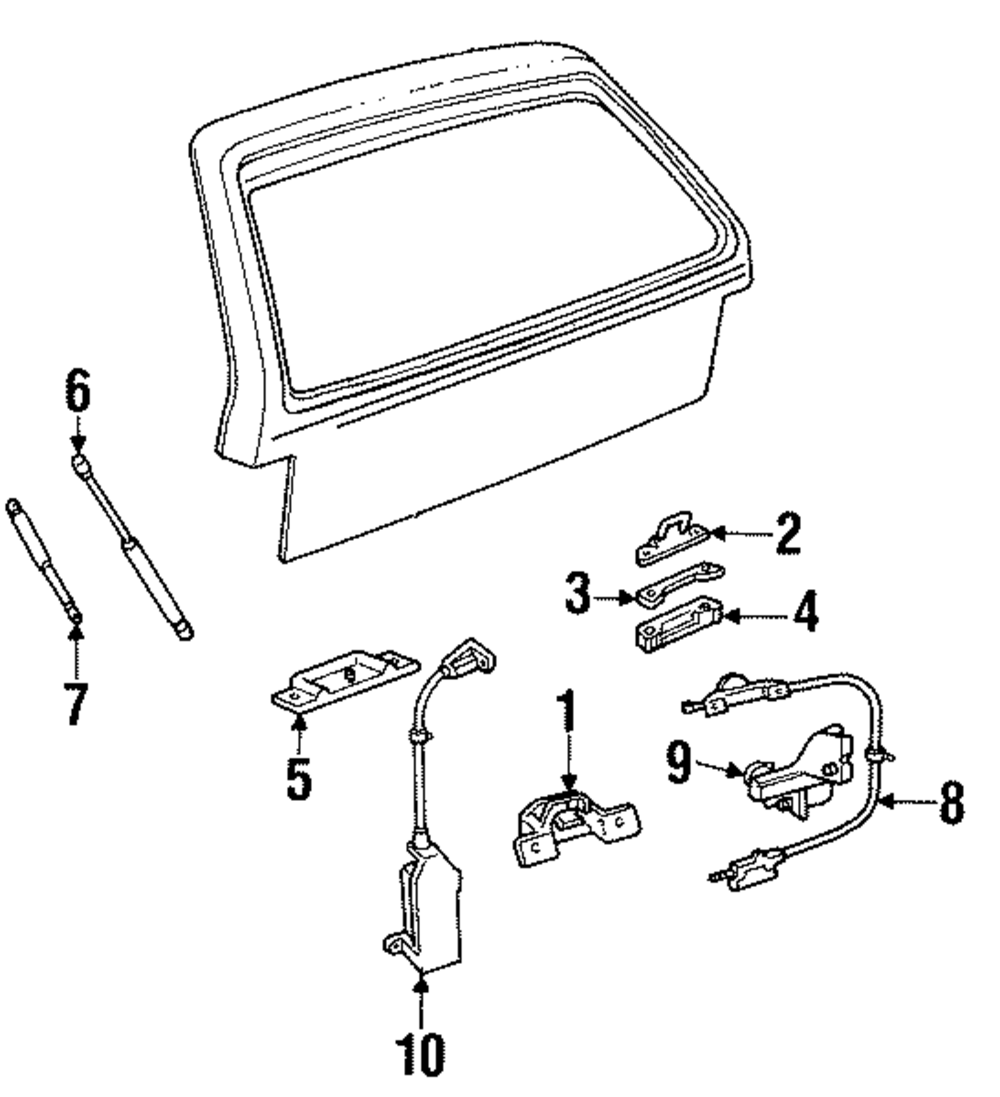 6
2
3
4
7
5
1
9
8
10