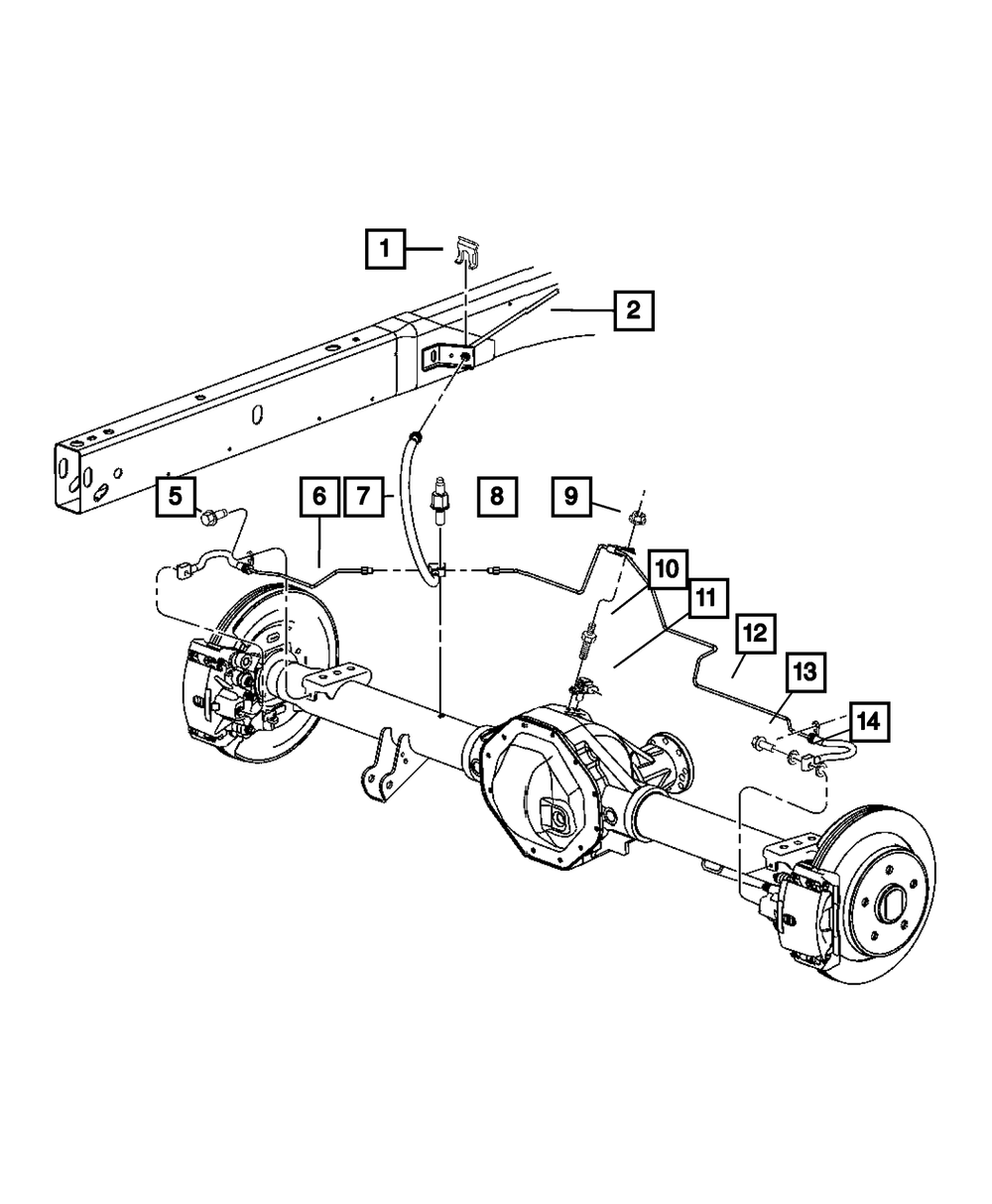 1
2
5
6
7
8
9
10
11
12
13
14