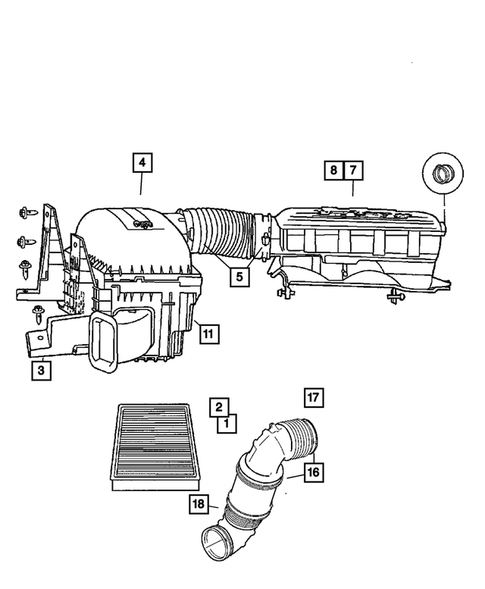 4

8 7

5

11

3

2
1

17

16

18