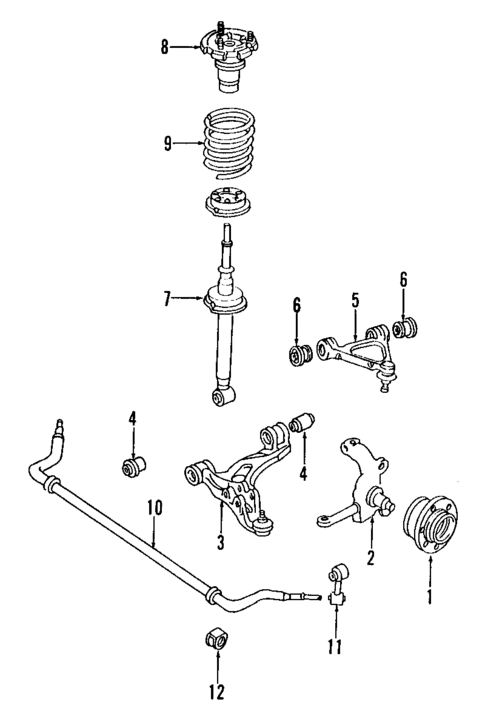 8
9
7
6
5
6
4
4
10
3
2
1
11
12