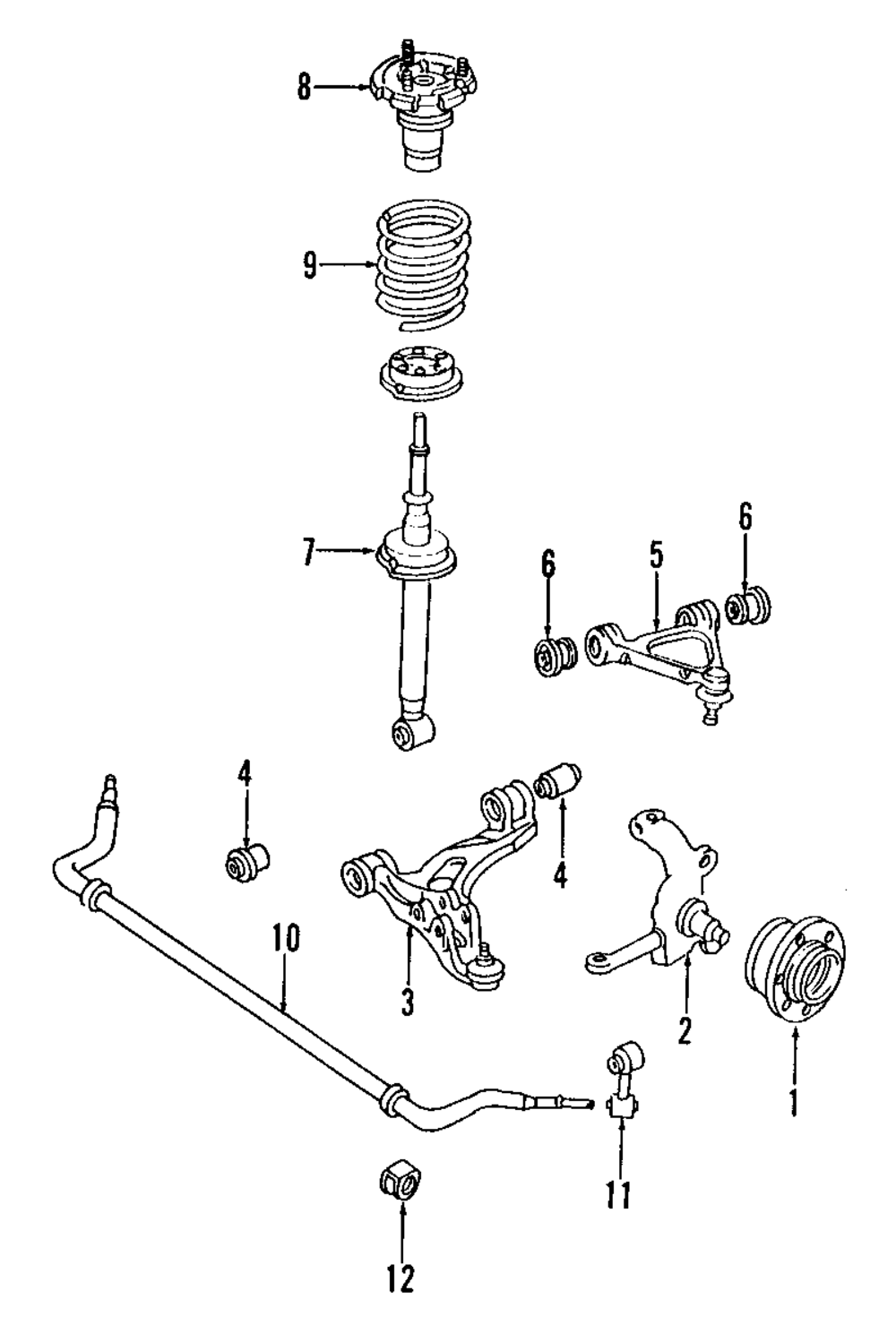 8
9
7
6
5
6
4
4
10
3
2
1
11
12