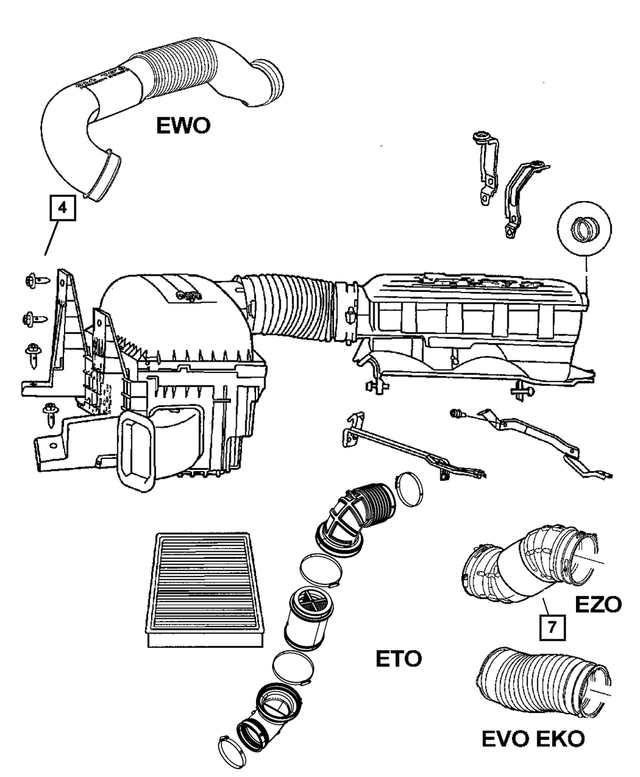 EWO

4

EZO

7

ETO

EVO EKO