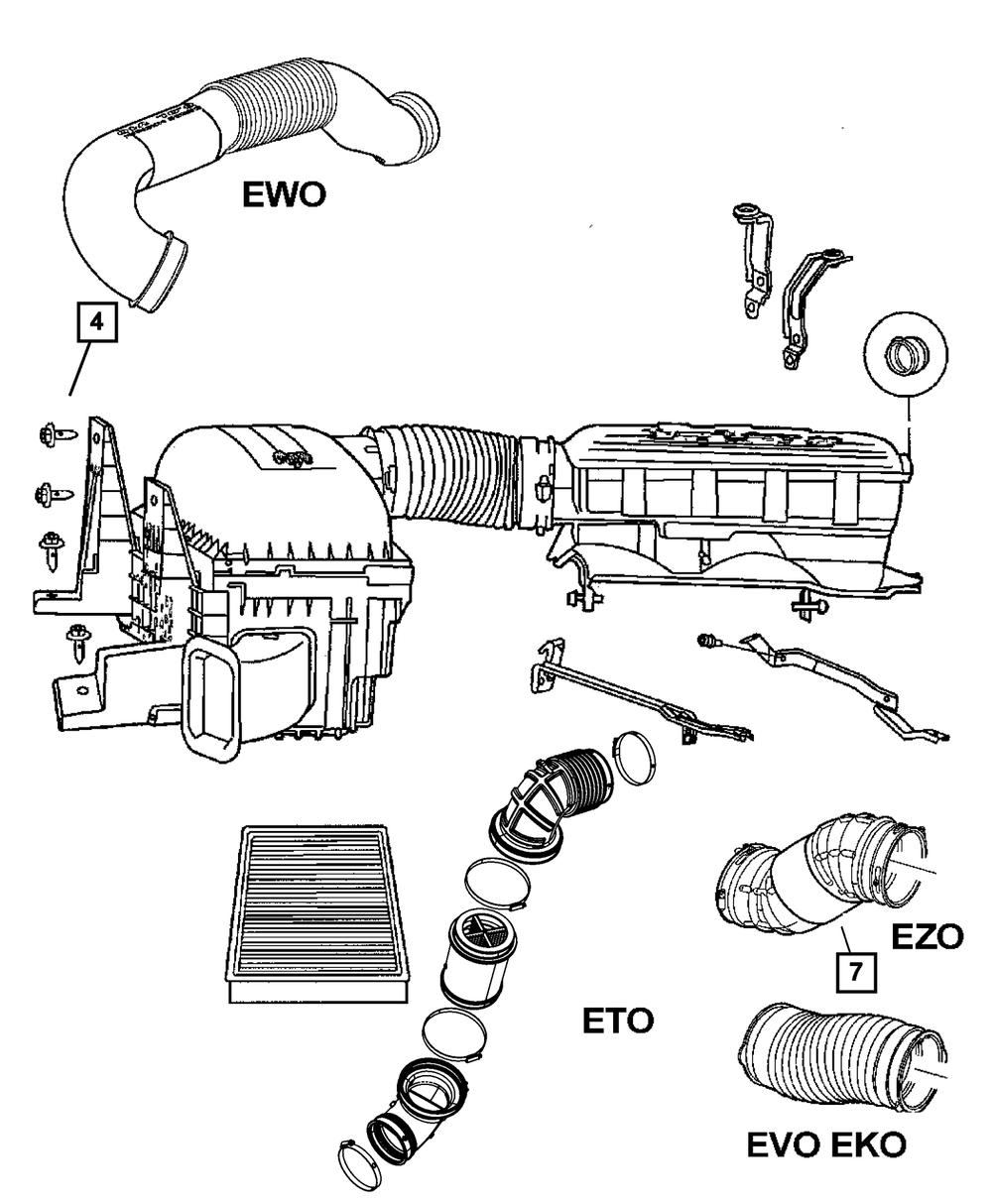 EWO

4

EZO

7

ETO

EVO EKO