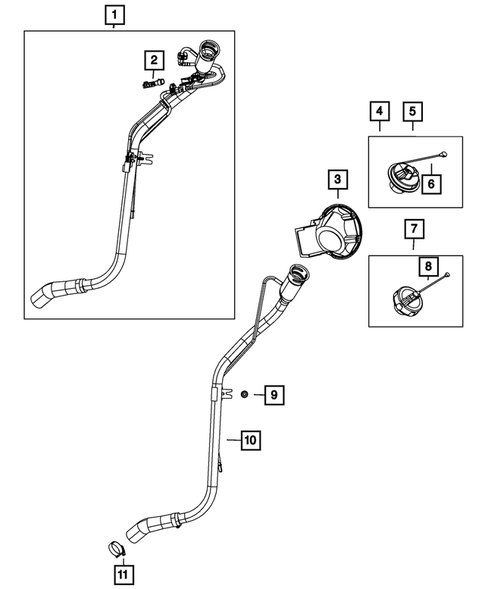 1
2
4
5
6
3
7
8
9
10
11