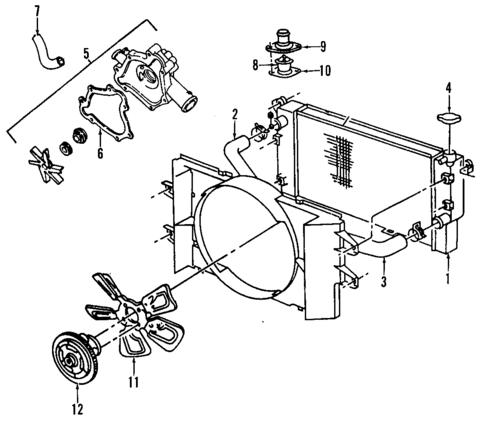 7
5
9
8
10
4
2
6
3
1
11
12