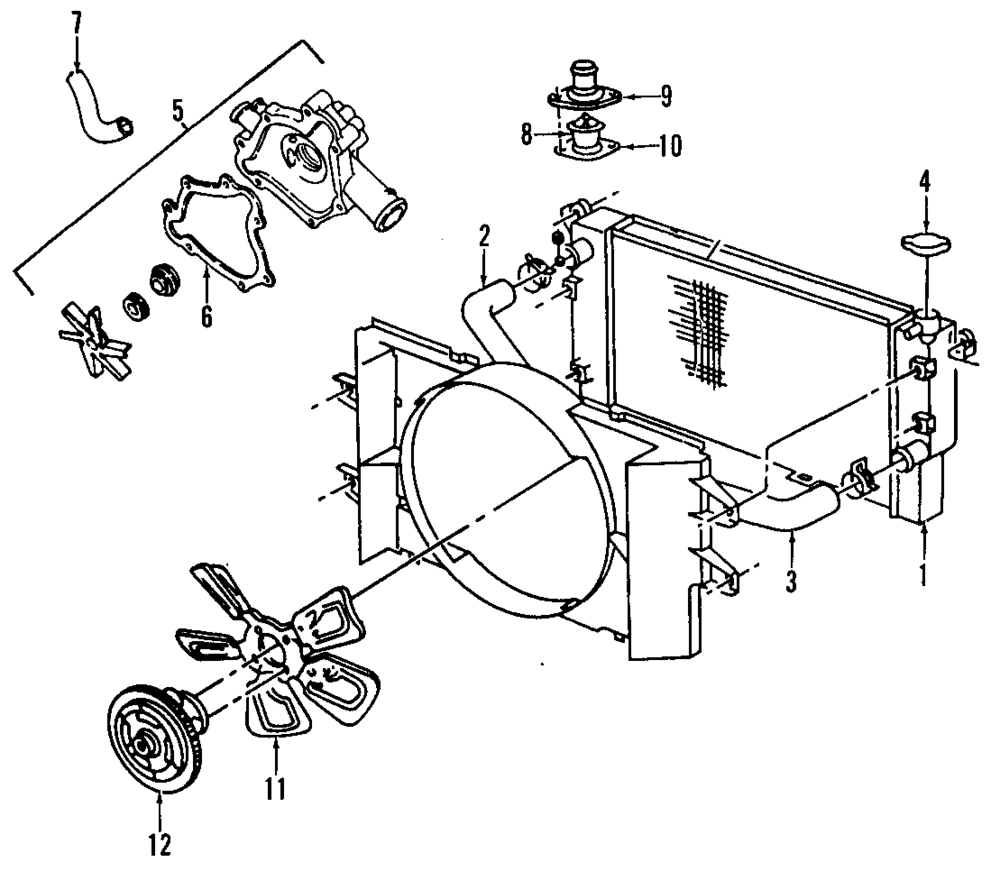 7
5
9
8
10
4
2
6
3
1
11
12